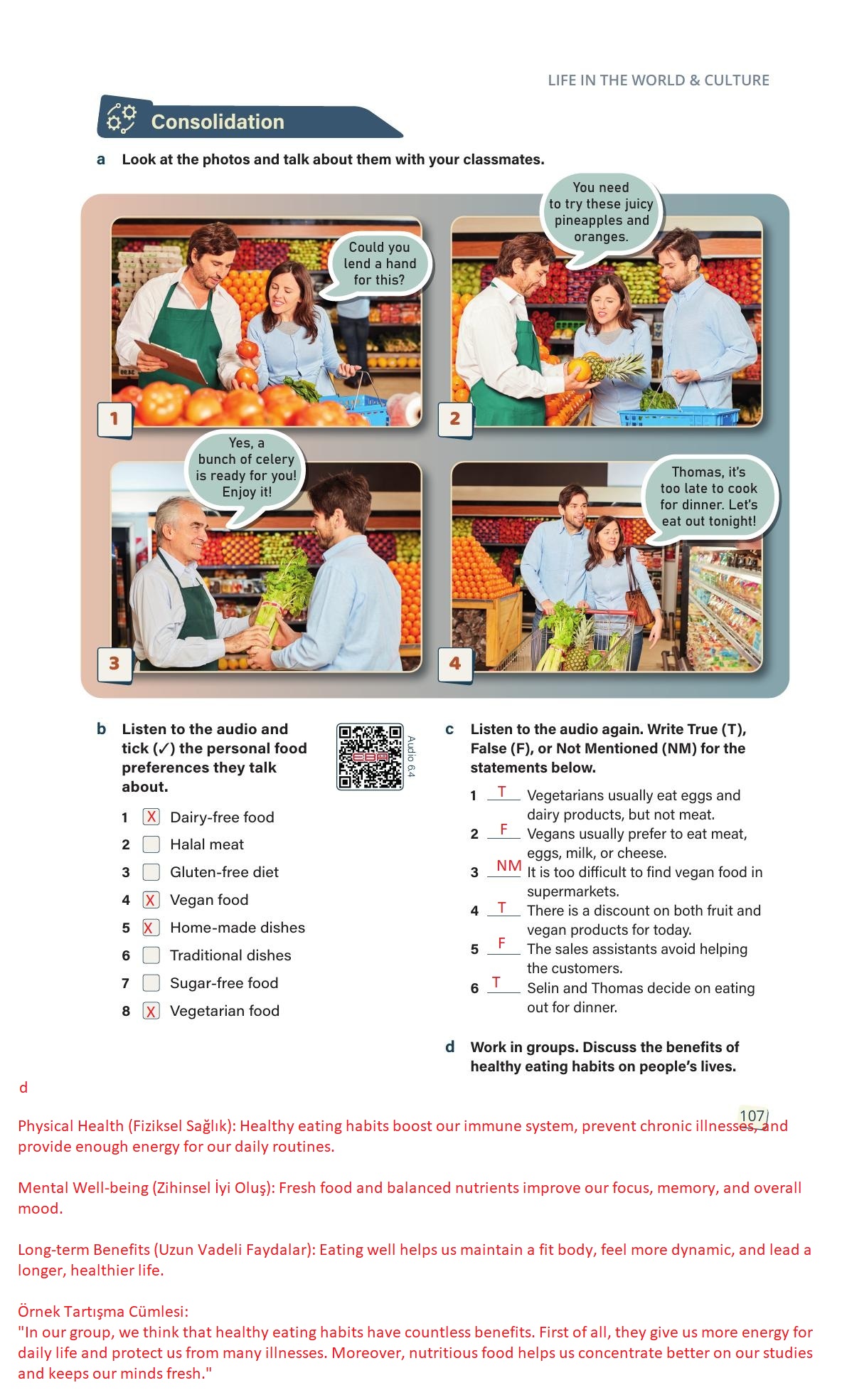 LIFE IN THE WORLD & CULTURE

Consolidation

a Look at the photos and talk about them with your classmates.

Could you lend a hand for this?

1

You need to try these juicy pineapples and oranges.

2

Yes, a bunch of celery is ready for you! Enjoy it!

3

Thomas, it's too late to cook for dinner. Let's eat out tonight!

4

b Listen to the audio and tick (✓) the personal food preferences they talk about.

Audio 6.4

1 X Dairy-free food
2 Halal meat
3 Gluten-free diet
4 X Vegan food
5 X Home-made dishes
6 Traditional dishes
7 Sugar-free food
8 X Vegetarian food

c Listen to the audio again. Write True (T), False (F), or Not Mentioned (NM) for the statements below.

1 T Vegetarians usually eat eggs and dairy products, but not meat.
2 F Vegans usually prefer to eat meat, eggs, milk, or cheese.
3 NM It is too difficult to find vegan food in supermarkets.
4 T There is a discount on both fruit and vegan products for today.
5 F The sales assistants avoid helping the customers.
6 T Selin and Thomas decide on eating out for dinner.

d Work in groups. Discuss the benefits of healthy eating habits on people's lives.

d

107

Physical Health (Fiziksel Sağlık): Healthy eating habits boost our immune system, prevent chronic illnesses, and provide enough energy for our daily routines.

Mental Well-being (Zihinsel İyi Oluş): Fresh food and balanced nutrients improve our focus, memory, and overall mood.

Long-term Benefits (Uzun Vadeli Faydalar): Eating well helps us maintain a fit body, feel more dynamic, and lead a longer, healthier life.

Örnek Tartışma Cümlesi:
"In our group, we think that healthy eating habits have countless benefits. First of all, they give us more energy for daily life and protect us from many illnesses. Moreover, nutritious food helps us concentrate better on our studies and keeps our minds fresh."