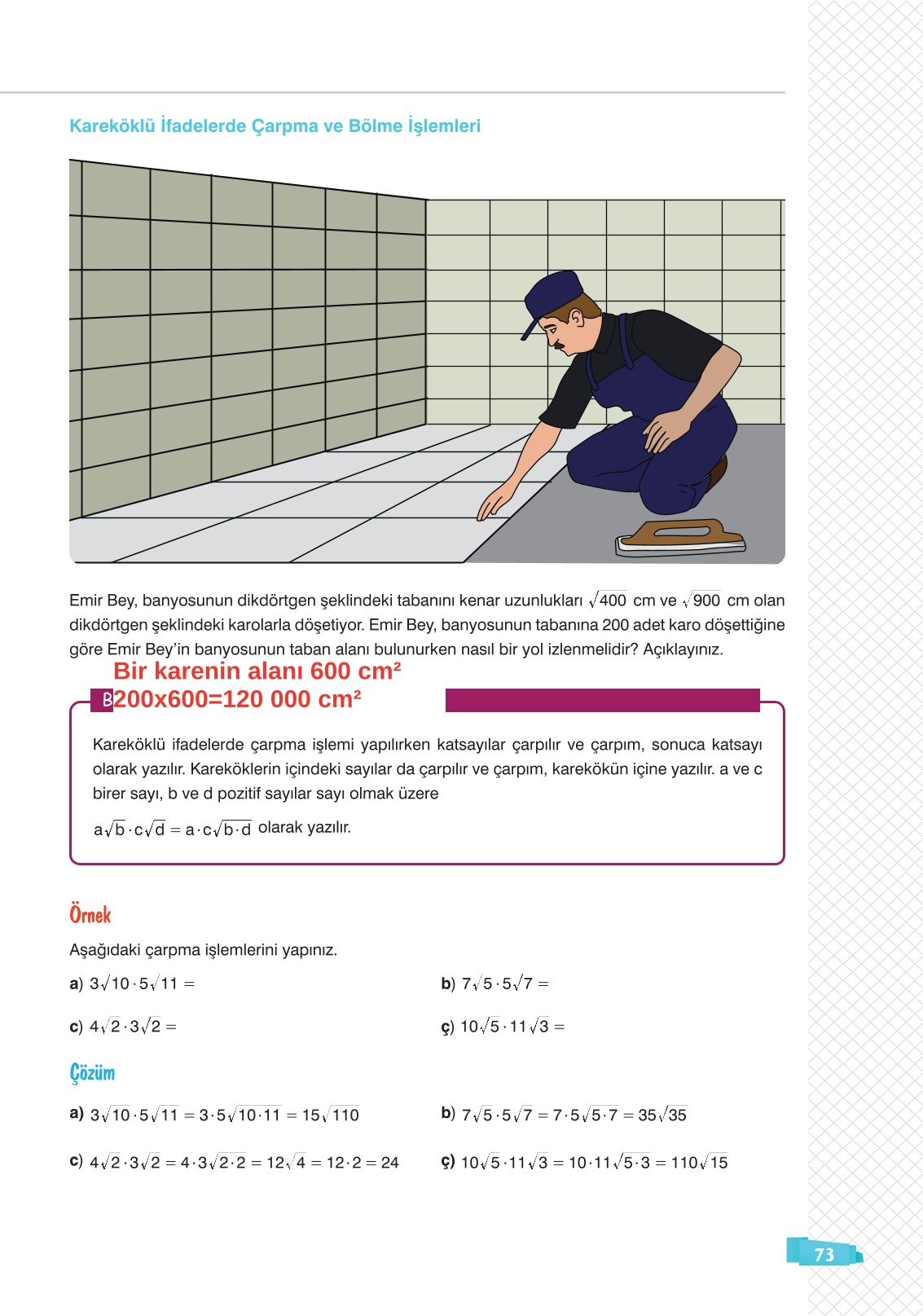 Kareköklü İfadelerde Çarpma ve Bölme İşlemleri

Emir Bey, banyosunun dikdörtgen şeklindeki tabanını kenar uzunlukları $\sqrt{400}$ cm ve $\sqrt{900}$ cm olan dikdörtgen şeklindeki karolarla döşetiyor. Emir Bey, banyosunun tabanına 200 adet karo döşettiğine göre Emir Bey'in banyosunun taban alanı bulunurken nasıl bir yol izlenmelidir? Açıklayınız.

Bir karenin alanı 600 cm²
B 200x600=120 000 cm²

Kareköklü ifadelerde çarpma işlemi yapılırken katsayılar çarpılır ve çarpım, sonuca katsayı olarak yazılır. Kareköklerin içindeki sayılar da çarpılır ve çarpım, karekökün içine yazılır. a ve c birer sayı, b ve d pozitif sayılar sayı olmak üzere

$a\sqrt{b} \cdot c\sqrt{d} = a \cdot c\sqrt{b \cdot d}$ olarak yazılır.

Örnek

Aşağıdaki çarpma işlemlerini yapınız.

a) $3\sqrt{10} \cdot 5\sqrt{11} =$

b) $7\sqrt{5} \cdot 5\sqrt{7} =$

c) $4\sqrt{2} \cdot 3\sqrt{2} =$

ç) $10\sqrt{5} \cdot 11\sqrt{3} =$

Çözüm

a) $3\sqrt{10} \cdot 5\sqrt{11} = 3 \cdot 5\sqrt{10 \cdot 11} = 15\sqrt{110}$

b) $7\sqrt{5} \cdot 5\sqrt{7} = 7 \cdot 5\sqrt{5 \cdot 7} = 35\sqrt{35}$

c) $4\sqrt{2} \cdot 3\sqrt{2} = 4 \cdot 3\sqrt{2 \cdot 2} = 12\sqrt{4} = 12 \cdot 2 = 24$

ç) $10\sqrt{5} \cdot 11\sqrt{3} = 10 \cdot 11\sqrt{5 \cdot 3} = 110\sqrt{15}$

73