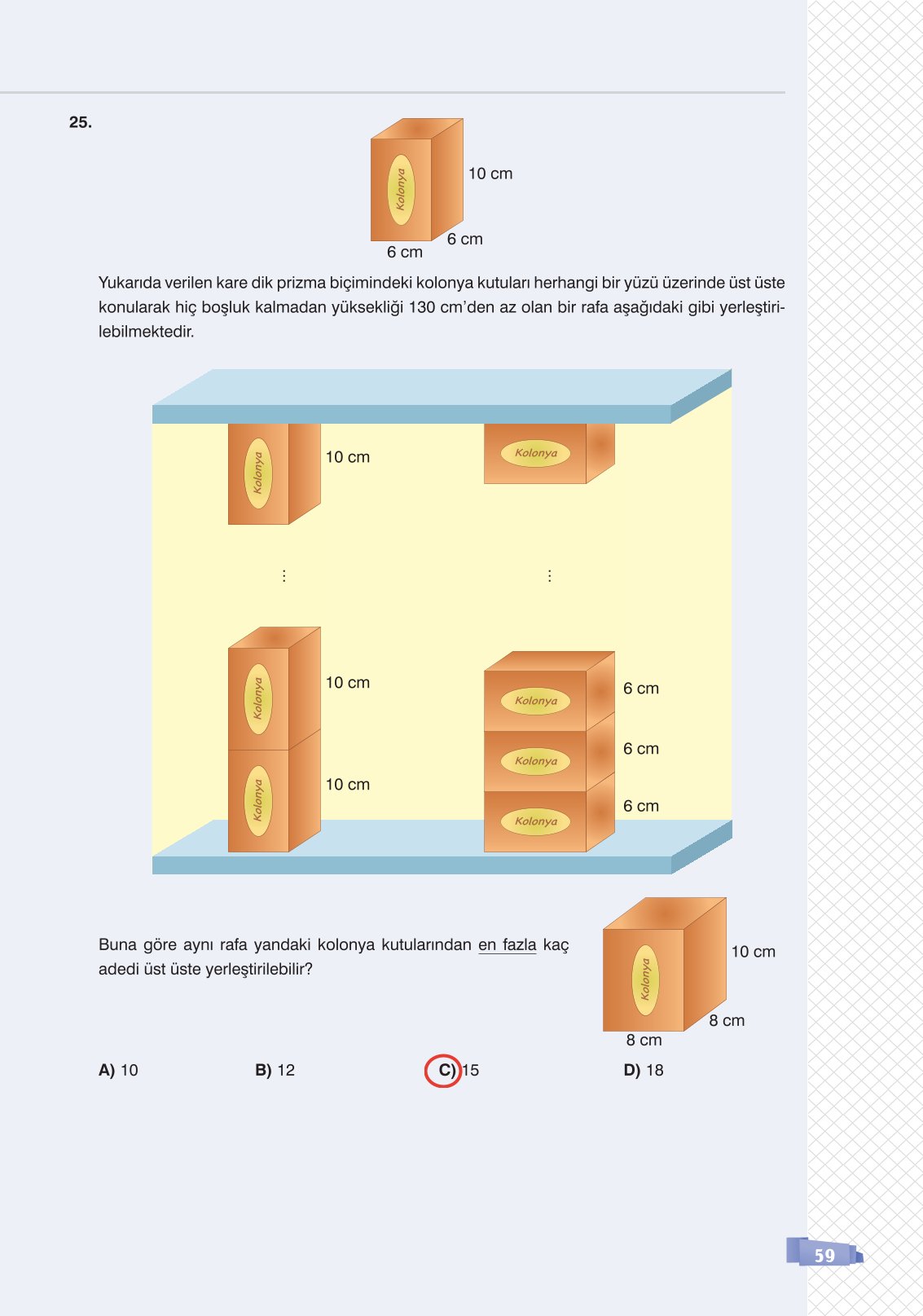 25.

Kolonya

10 cm

6 cm

6 cm

Yukarıda verilen kare dik prizma biçimindeki kolonya kutuları herhangi bir yüzü üzerinde üst üste konularak hiç boşluk kalmadan yüksekliği 130 cm'den az olan bir rafa aşağıdaki gibi yerleştirilebilmektedir.

Kolonya

10 cm

Kolonya

⋮

⋮

Kolonya

10 cm

Kolonya

10 cm

Kolonya

6 cm

Kolonya

6 cm

Kolonya

6 cm

Buna göre aynı rafa yandaki kolonya kutularından en fazla kaç adedi üst üste yerleştirilebilir?

Kolonya

10 cm

8 cm

8 cm

A) 10

B) 12

C) 15

D) 18

59