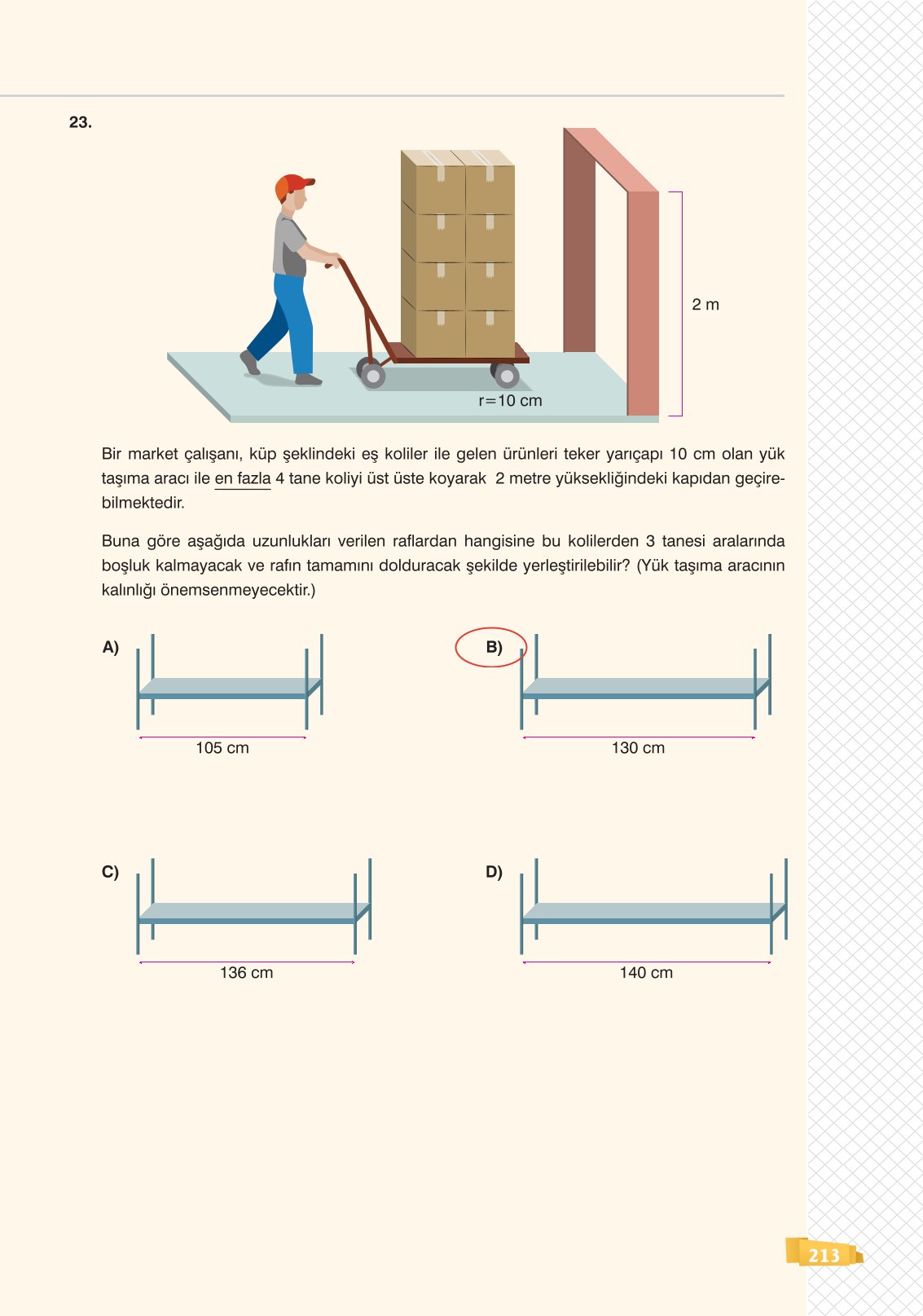 23.

2 m

r=10 cm

Bir market çalışanı, küp şeklindeki eş koliler ile gelen ürünleri teker yarıçapı 10 cm olan yük taşıma aracı ile en fazla 4 tane koliyi üst üste koyarak 2 metre yüksekliğindeki kapıdan geçirebilmektedir.

Buna göre aşağıda uzunlukları verilen raflardan hangisine bu kolilerden 3 tanesi aralarında boşluk kalmayacak ve rafın tamamını dolduracak şekilde yerleştirilebilir? (Yük taşıma aracının kalınlığı önemsenmeyecektir.)

A)
105 cm

B)
130 cm

C)
136 cm

D)
140 cm

213