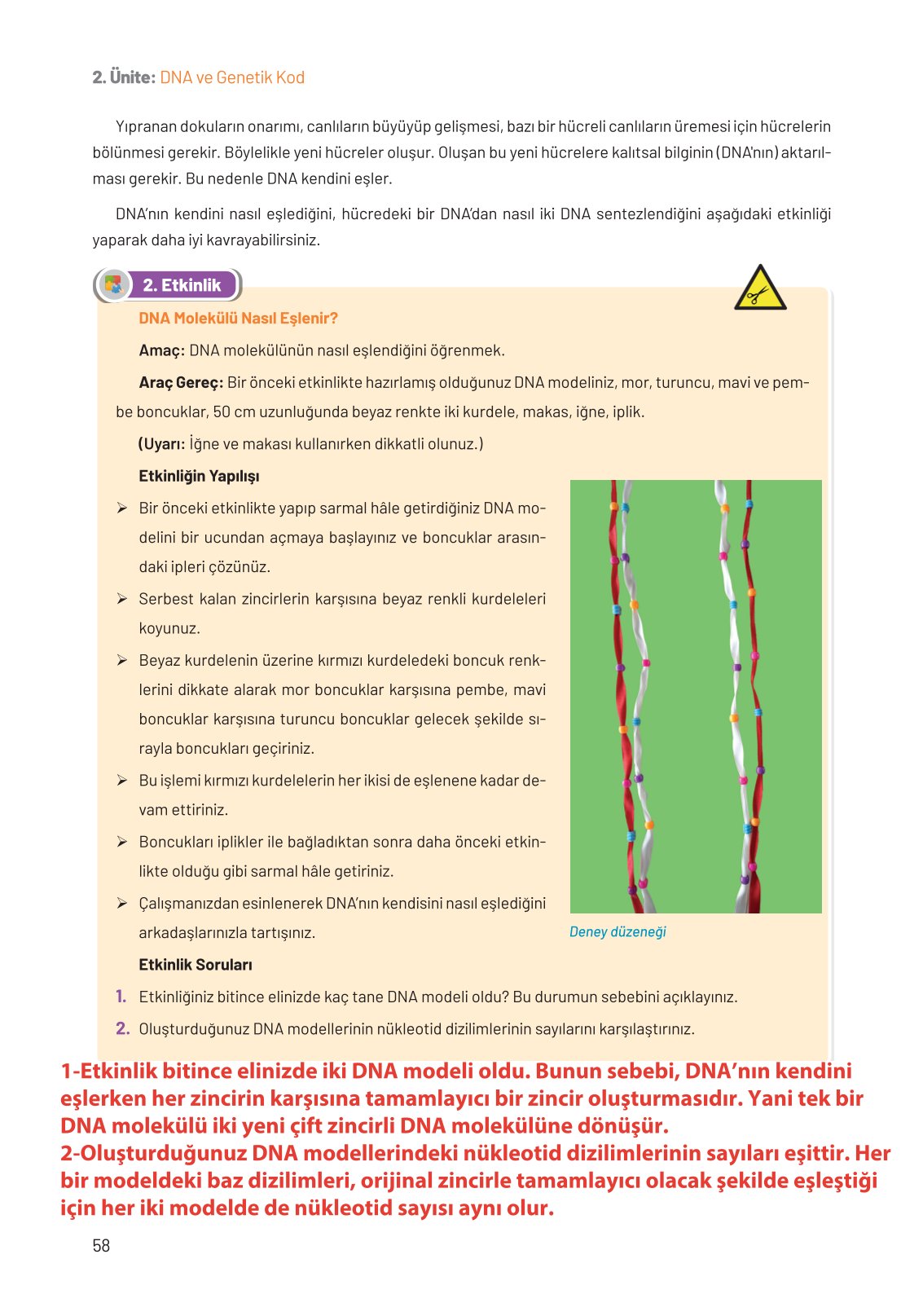 2. Ünite: DNA ve Genetik Kod

Yıpranan dokuların onarımı, canlıların büyüyüp gelişmesi, bazı bir hücreli canlıların üremesi için hücrelerin bölünmesi gerekir. Böylelikle yeni hücreler oluşur. Oluşan bu yeni hücrelere kalıtsal bilginin (DNA'nın) aktarılması gerekir. Bu nedenle DNA kendini eşler.

DNA'nın kendini nasıl eşlediğini, hücredeki bir DNA'dan nasıl iki DNA sentezlendiğini aşağıdaki etkinliği yaparak daha iyi kavrayabilirsiniz.

2. Etkinlik

DNA Molekülü Nasıl Eşlenir?

Amaç: DNA molekülünün nasıl eşlendiğini öğrenmek.

Araç Gereç: Bir önceki etkinlikte hazırlamış olduğunuz DNA modeliniz, mor, turuncu, mavi ve pembe boncuklar, 50 cm uzunluğunda beyaz renkte iki kurdele, makas, iğne, iplik.

(Uyarı: İğne ve makası kullanırken dikkatli olunuz.)

Etkinliğin Yapılışı

➢ Bir önceki etkinlikte yapıp sarmal hâle getirdiğiniz DNA modelini bir ucundan açmaya başlayınız ve boncuklar arasındaki ipleri çözünüz.

➢ Serbest kalan zincirlerin karşısına beyaz renkli kurdeleleri koyunuz.

➢ Beyaz kurdelenin üzerine kırmızı kurdeledeki boncuk renklerini dikkate alarak mor boncuklar karşısına pembe, mavi boncuklar karşısına turuncu boncuklar gelecek şekilde sırayla boncukları geçiriniz.

➢ Bu işlemi kırmızı kurdelelerin her ikisi de eşlenene kadar devam ettiriniz.

➢ Boncukları iplikler ile bağladıktan sonra daha önceki etkinlikte olduğu gibi sarmal hâle getiriniz.

➢ Çalışmanızdan esinlenerek DNA'nın kendisini nasıl eşlediğini arkadaşlarınızla tartışınız.

Deney düzeneği

Etkinlik Soruları

1. Etkinliğiniz bitince elinizde kaç tane DNA modeli oldu? Bu durumun sebebini açıklayınız.

2. Oluşturduğunuz DNA modellerinin nükleotid dizilimlerinin sayılarını karşılaştırınız.

1-Etkinlik bitince elinizde iki DNA modeli oldu. Bunun sebebi, DNA'nın kendini eşlerken her zincirin karşısına tamamlayıcı bir zincir oluşturmasıdır. Yani tek bir DNA molekülü iki yeni çift zincirli DNA molekülüne dönüşür.
2-Oluşturduğunuz DNA modellerindeki nükleotid dizilimlerinin sayıları eşittir. Her bir modeldeki baz dizilimleri, orijinal zincirle tamamlayıcı olacak şekilde eşleştiği için her iki modelde de nükleotid sayısı aynı olur.

58