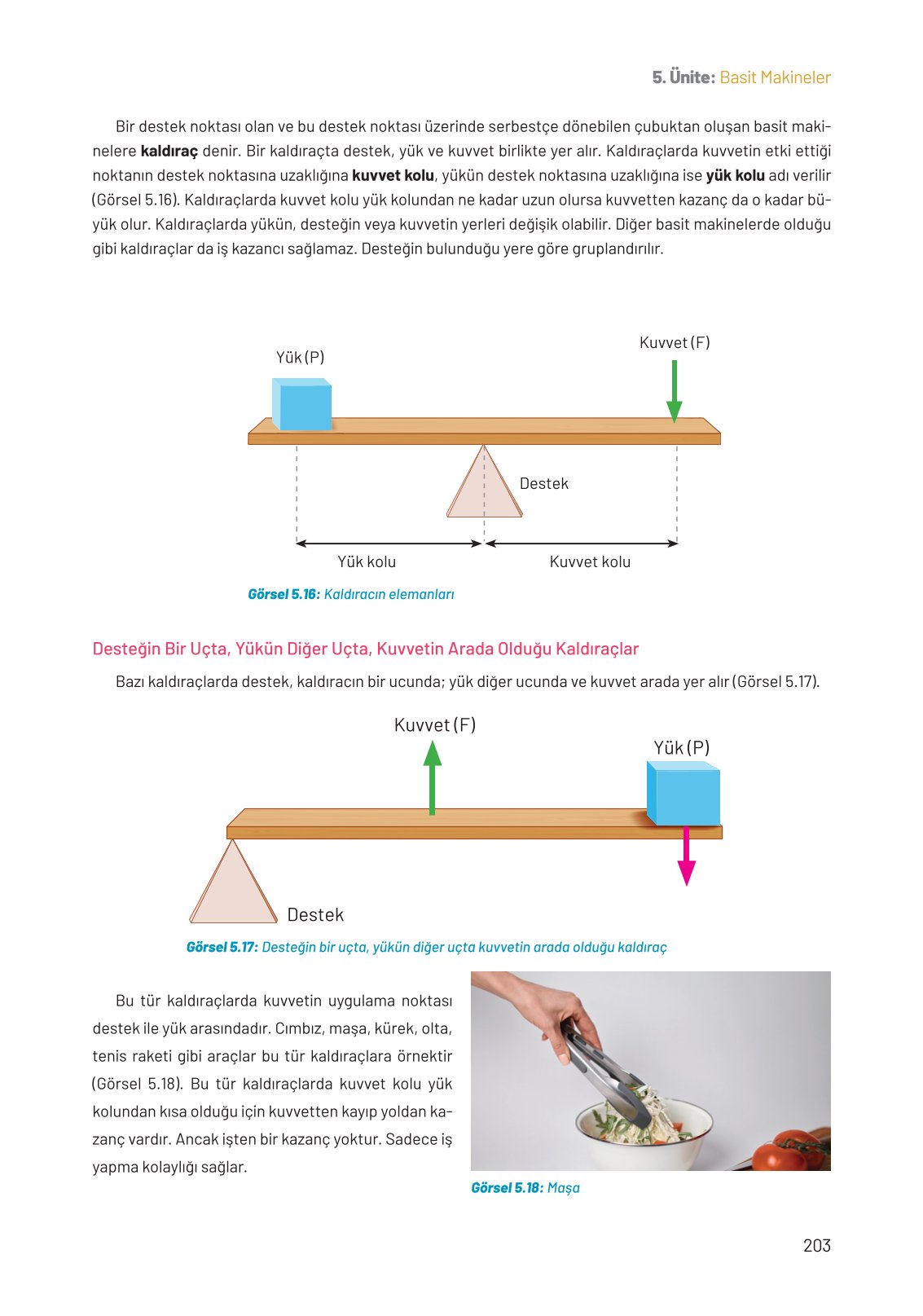 5. Ünite: Basit Makineler

Bir destek noktası olan ve bu destek noktası üzerinde serbestçe dönebilen çubuktan oluşan basit makinelere kaldıraç denir. Bir kaldıraçta destek, yük ve kuvvet birlikte yer alır. Kaldıraçlarda kuvvetin etki ettiği noktanın destek noktasına uzaklığına kuvvet kolu, yükün destek noktasına uzaklığına ise yük kolu adı verilir (Görsel 5.16). Kaldıraçlarda kuvvet kolu yük kolundan ne kadar uzun olursa kuvvetten kazanç da o kadar büyük olur. Kaldıraçlarda yükün, desteğin veya kuvvetin yerleri değişik olabilir. Diğer basit makinelerde olduğu gibi kaldıraçlar da iş kazancı sağlamaz. Desteğin bulunduğu yere göre gruplandırılır.

Yük (P)

Kuvvet (F)

Destek

Yük kolu

Kuvvet kolu

Görsel 5.16: Kaldıracın elemanları

Desteğin Bir Uçta, Yükün Diğer Uçta, Kuvvetin Arada Olduğu Kaldıraçlar

Bazı kaldıraçlarda destek, kaldıracın bir ucunda; yük diğer ucunda ve kuvvet arada yer alır (Görsel 5.17).

Kuvvet (F)

Yük (P)

Destek

Görsel 5.17: Desteğin bir uçta, yükün diğer uçta kuvvetin arada olduğu kaldıraç

Bu tür kaldıraçlarda kuvvetin uygulama noktası destek ile yük arasındadır. Cımbız, maşa, kürek, olta, tenis raketi gibi araçlar bu tür kaldıraçlara örnektir (Görsel 5.18). Bu tür kaldıraçlarda kuvvet kolu yük kolundan kısa olduğu için kuvvetten kayıp yoldan kazanç vardır. Ancak işten bir kazanç yoktur. Sadece iş yapma kolaylığı sağlar.

Görsel 5.18: Maşa

203