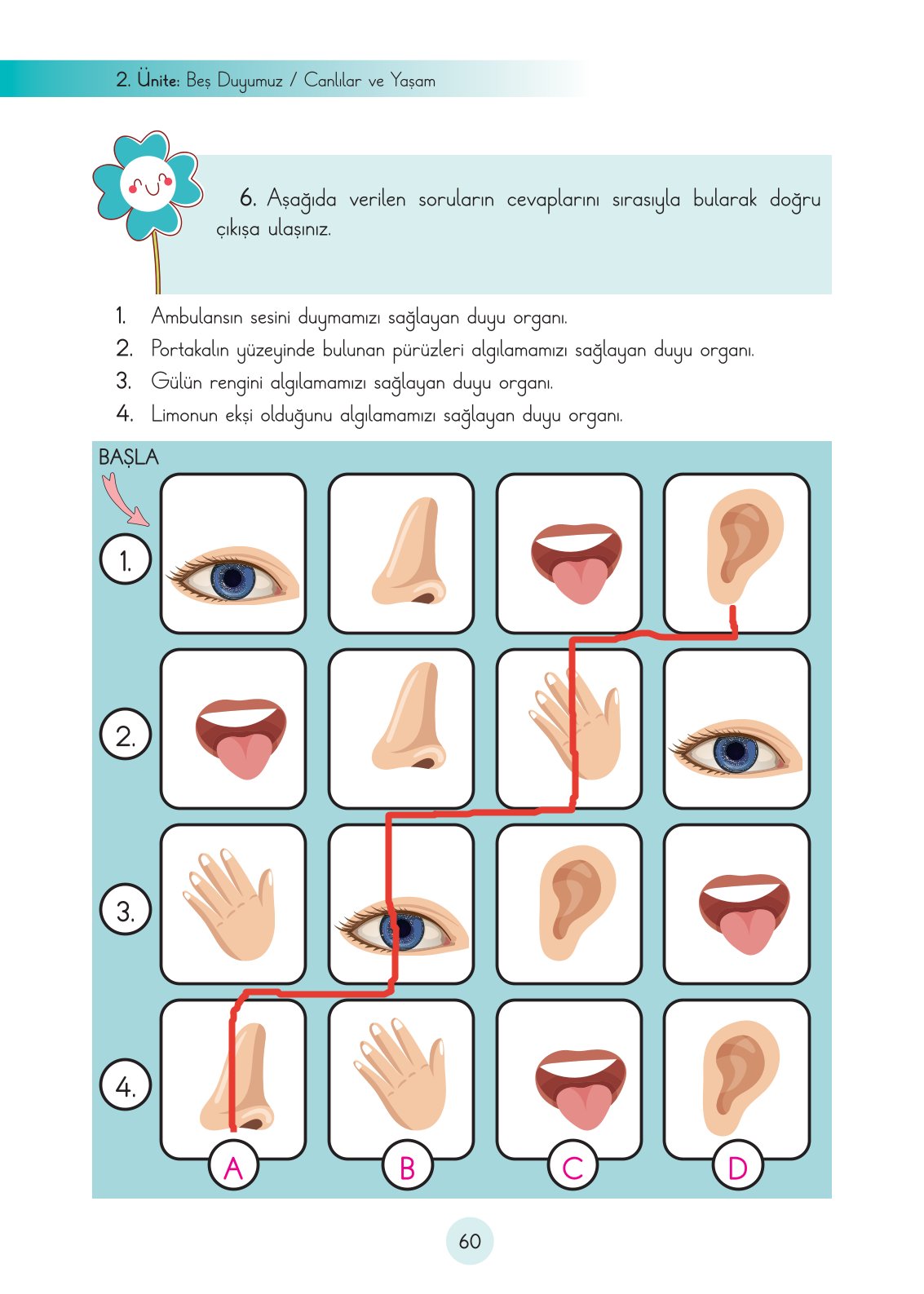 2. Ünite: Beş Duyumuz / Canlılar ve Yaşam

6. Aşağıda verilen soruların cevaplarını sırasıyla bularak doğru çıkışa ulaşınız.

1. Ambulansın sesini duymamızı sağlayan duyu organı.
2. Portakalın yüzeyinde bulunan pürüzleri algılamamızı sağlayan duyu organı.
3. Gülün rengini algılamamızı sağlayan duyu organı.
4. Limonun ekşi olduğunu algılamamızı sağlayan duyu organı.

BAŞLA

1.

2.

3.

4.

A B C D

60