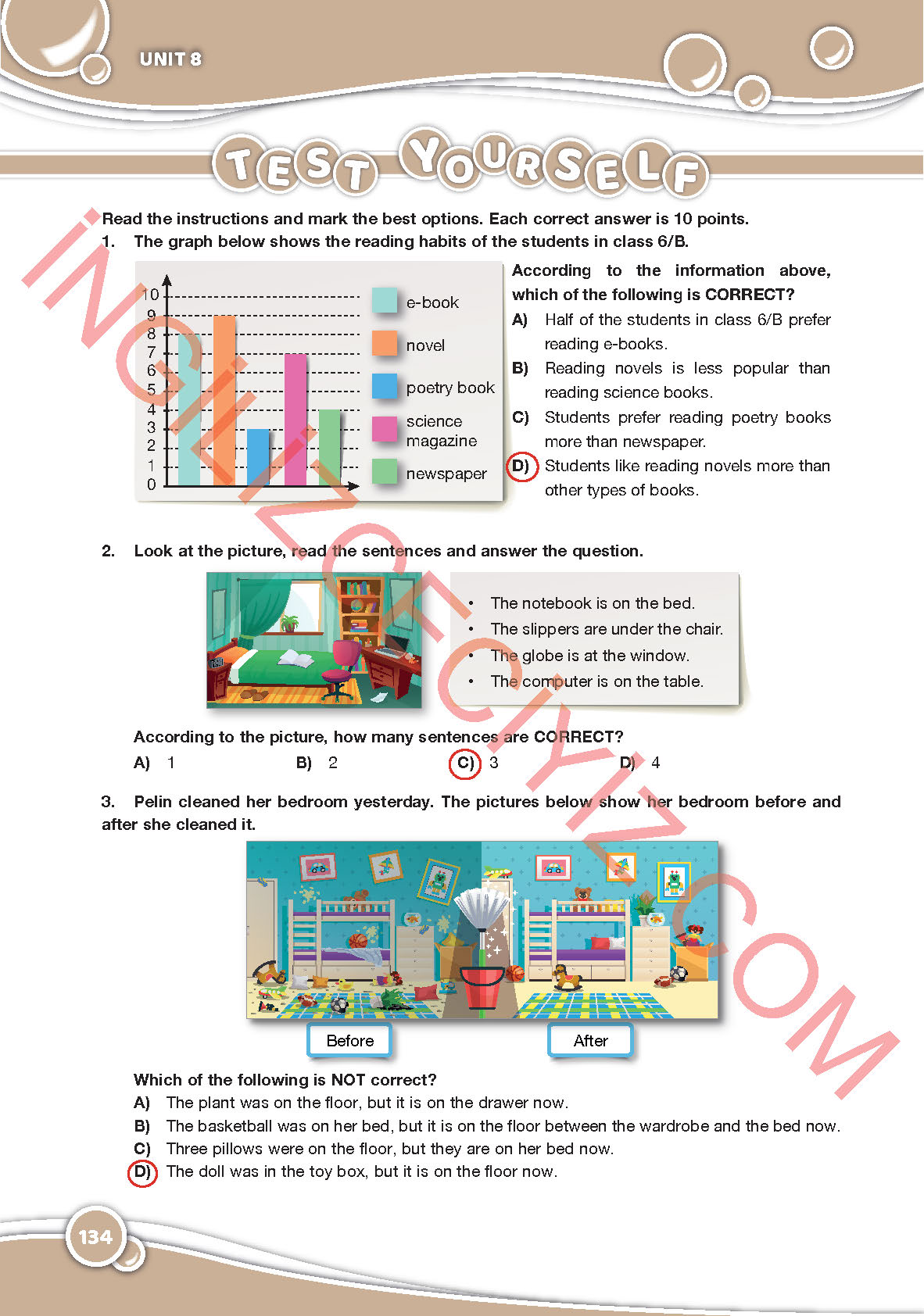 UNIT 8

TEST YOURSELF

Read the instructions and mark the best options. Each correct answer is 10 points.

1. The graph below shows the reading habits of the students in class 6/B.

10
9
8
7
6
5
4
3
2
1
0

e-book
novel
poetry book
science magazine
newspaper

According to the information above, which of the following is CORRECT?
A) Half of the students in class 6/B prefer reading e-books.
B) Reading novels is less popular than reading science books.
C) Students prefer reading poetry books more than newspaper.
D) Students like reading novels more than other types of books.

2. Look at the picture, read the sentences and answer the question.

• The notebook is on the bed.
• The slippers are under the chair.
• The globe is at the window.
• The computer is on the table.

According to the picture, how many sentences are CORRECT?
A) 1
B) 2
C) 3
D) 4

3. Pelin cleaned her bedroom yesterday. The pictures below show her bedroom before and after she cleaned it.

Before
After

Which of the following is NOT correct?
A) The plant was on the floor, but it is on the drawer now.
B) The basketball was on her bed, but it is on the floor between the wardrobe and the bed now.
C) Three pillows were on the floor, but they are on her bed now.
D) The doll was in the toy box, but it is on the floor now.

134

INGILIZCECIYIZ.COM