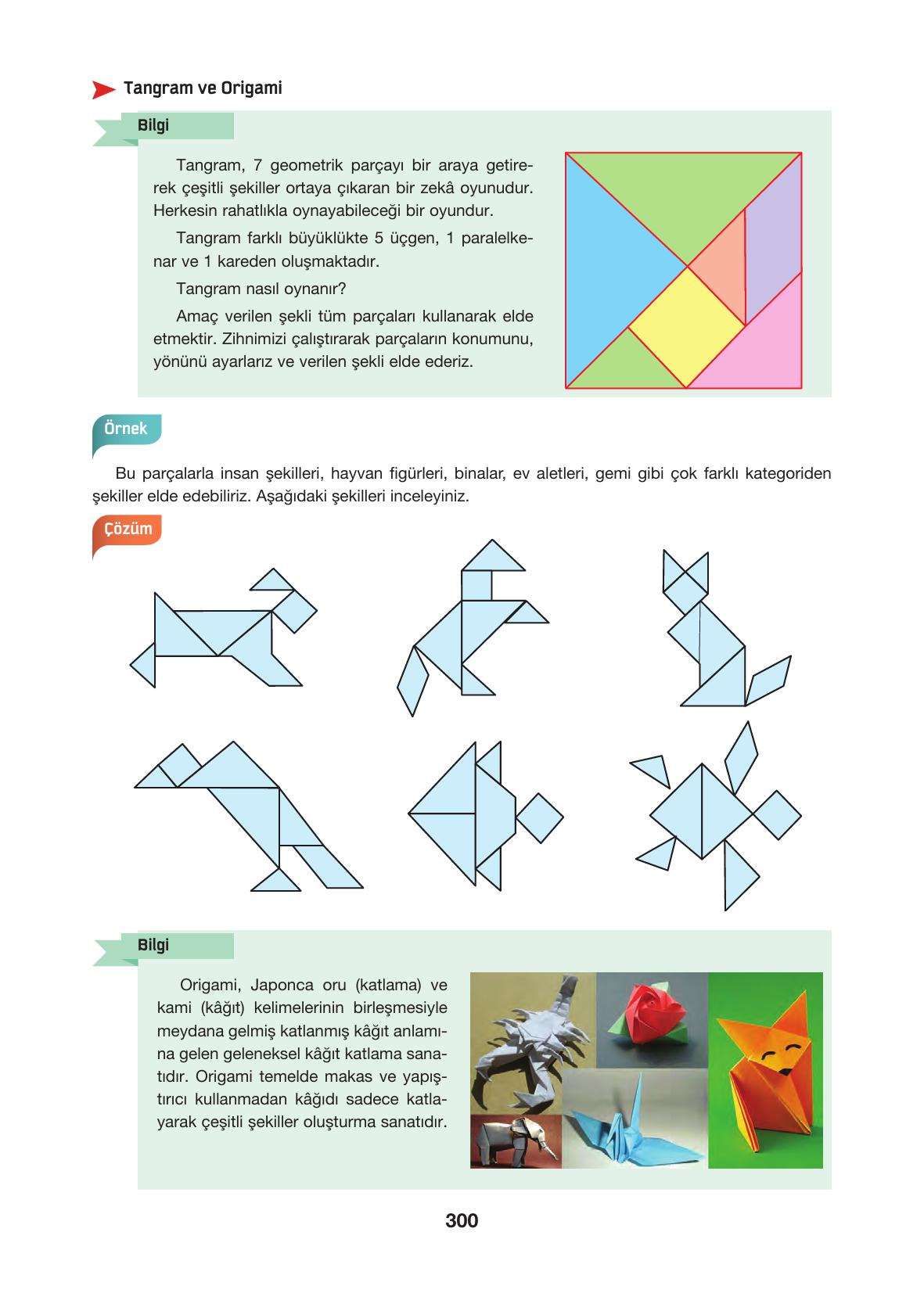 Tangram ve Origami

Bilgi

Tangram, 7 geometrik parçayı bir araya getirerek çeşitli şekiller ortaya çıkaran bir zekâ oyunudur. Herkesin rahatlıkla oynayabileceği bir oyundur.

Tangram farklı büyüklükte 5 üçgen, 1 paralelkenar ve 1 kareden oluşmaktadır.

Tangram nasıl oynanır?

Amaç verilen şekli tüm parçaları kullanarak elde etmektir. Zihnimizi çalıştırarak parçaların konumunu, yönünü ayarlarız ve verilen şekli elde ederiz.

Örnek

Bu parçalarla insan şekilleri, hayvan figürleri, binalar, ev aletleri, gemi gibi çok farklı kategoriden şekiller elde edebiliriz. Aşağıdaki şekilleri inceleyiniz.

Çözüm

Bilgi

Origami, Japonca oru (katlama) ve kami (kâğıt) kelimelerinin birleşmesiyle meydana gelmiş katlanmış kâğıt anlamına gelen geleneksel kâğıt katlama sanatıdır. Origami temelde makas ve yapıştırıcı kullanmadan kâğıdı sadece katlayarak çeşitli şekiller oluşturma sanatıdır.

300