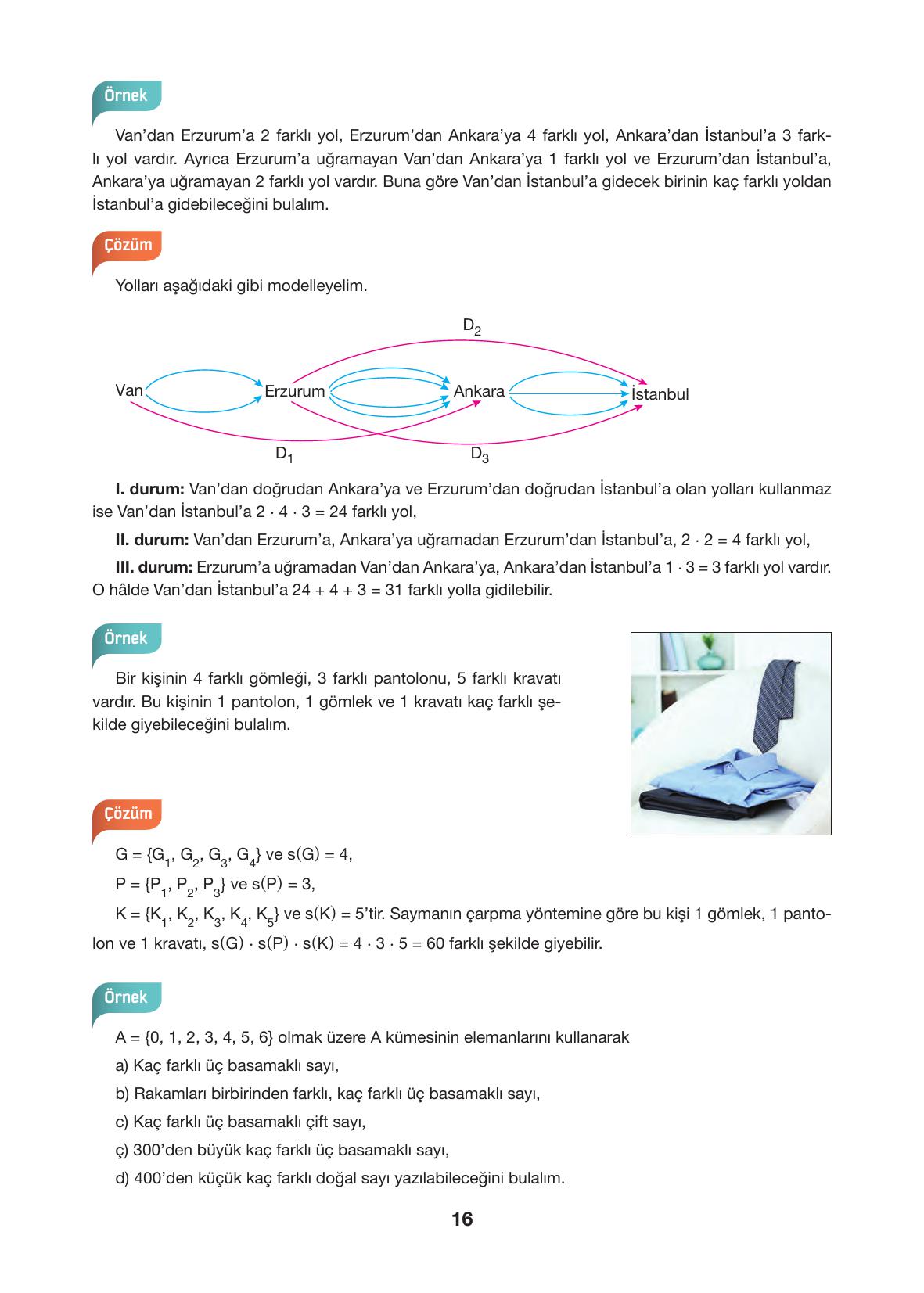 Örnek

Van'dan Erzurum'a 2 farklı yol, Erzurum'dan Ankara'ya 4 farklı yol, Ankara'dan İstanbul'a 3 farklı yol vardır. Ayrıca Erzurum'a uğramayan Van'dan Ankara'ya 1 farklı yol ve Erzurum'dan İstanbul'a, Ankara'ya uğramayan 2 farklı yol vardır. Buna göre Van'dan İstanbul'a gidecek birinin kaç farklı yoldan İstanbul'a gidebileceğini bulalım.

Çözüm

Yolları aşağıdaki gibi modelleyelim.

$D_2$

Van Erzurum Ankara İstanbul

$D_1$ $D_3$

I. durum: Van'dan doğrudan Ankara'ya ve Erzurum'dan doğrudan İstanbul'a olan yolları kullanmaz ise Van'dan İstanbul'a $2 \cdot 4 \cdot 3 = 24$ farklı yol,

II. durum: Van'dan Erzurum'a, Ankara'ya uğramadan Erzurum'dan İstanbul'a, $2 \cdot 2 = 4$ farklı yol,

III. durum: Erzurum'a uğramadan Van'dan Ankara'ya, Ankara'dan İstanbul'a $1 \cdot 3 = 3$ farklı yol vardır. O hâlde Van'dan İstanbul'a $24 + 4 + 3 = 31$ farklı yolla gidilebilir.

Örnek

Bir kişinin 4 farklı gömleği, 3 farklı pantolonu, 5 farklı kravatı vardır. Bu kişinin 1 pantolon, 1 gömlek ve 1 kravatı kaç farklı şekilde giyebileceğini bulalım.

Çözüm

$G = \{G_1, G_2, G_3, G_4\}$ ve $s(G) = 4$,

$P = \{P_1, P_2, P_3\}$ ve $s(P) = 3$,

$K = \{K_1, K_2, K_3, K_4, K_5\}$ ve $s(K) = 5$'tir. Saymanın çarpma yöntemine göre bu kişi 1 gömlek, 1 pantolon ve 1 kravatı, $s(G) \cdot s(P) \cdot s(K) = 4 \cdot 3 \cdot 5 = 60$ farklı şekilde giyebilir.

Örnek

$A = \{0, 1, 2, 3, 4, 5, 6\}$ olmak üzere A kümesinin elemanlarını kullanarak

a) Kaç farklı üç basamaklı sayı,

b) Rakamları birbirinden farklı, kaç farklı üç basamaklı sayı,

c) Kaç farklı üç basamaklı çift sayı,

ç) 300'den büyük kaç farklı üç basamaklı sayı,

d) 400'den küçük kaç farklı doğal sayı yazılabileceğini bulalım.

16