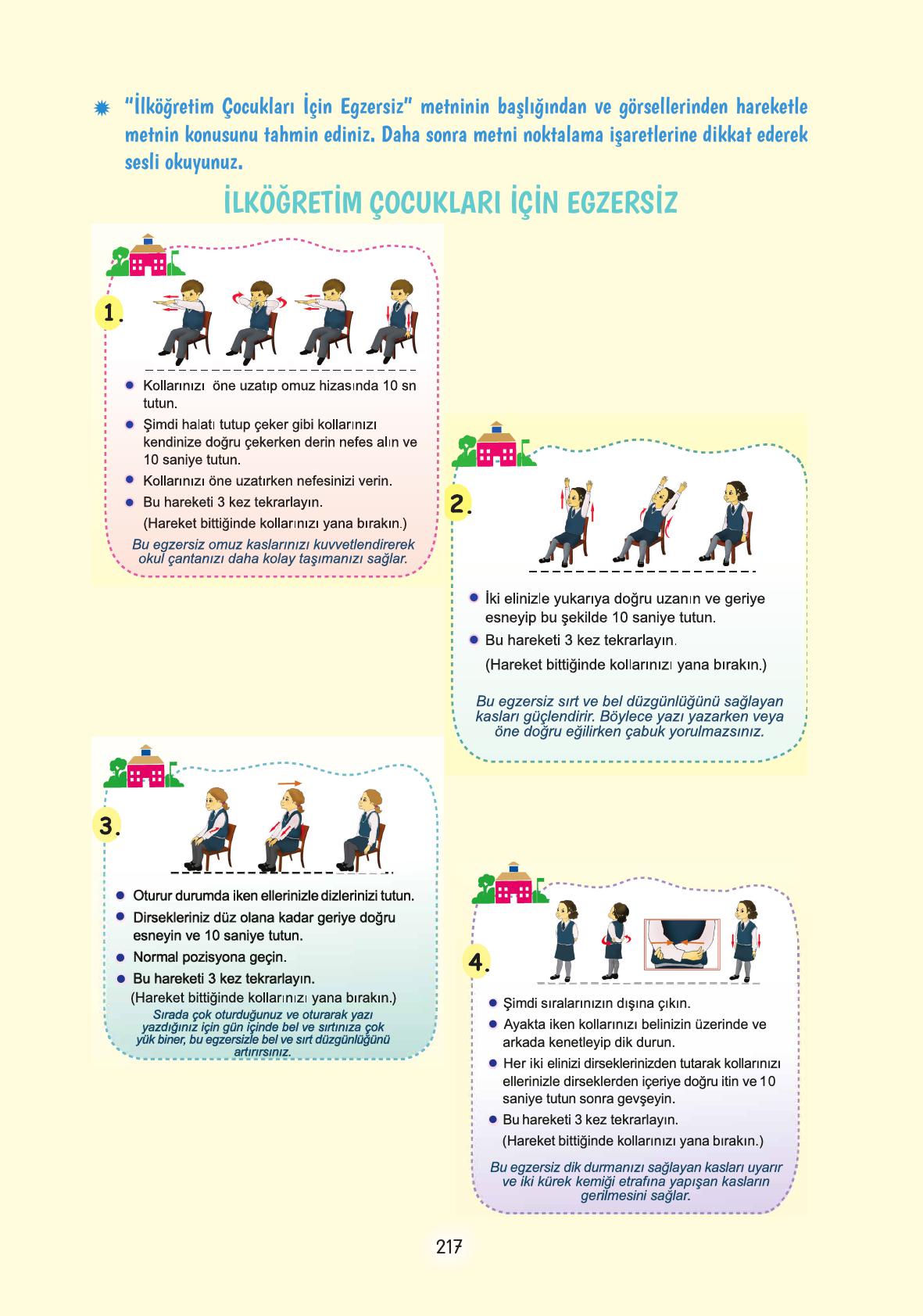 "İlköğretim Çocukları İçin Egzersiz" metninin başlığından ve görsellerinden hareketle metnin konusunu tahmin ediniz. Daha sonra metni noktalama işaretlerine dikkat ederek sesli okuyunuz.

İLKÖĞRETİM ÇOCUKLARI İÇİN EGZERSİZ

1.

Kollarınızı öne uzatıp omuz hizasında 10 sn tutun.
Şimdi halatı tutup çeker gibi kollarınızı kendinize doğru çekerken derin nefes alın ve 10 saniye tutun.
Kollarınızı öne uzatırken nefesinizi verin.
Bu hareketi 3 kez tekrarlayın.
(Hareket bittiğinde kollarınızı yana bırakın.)

Bu egzersiz omuz kaslarınızı kuvvetlendirerek okul çantanızı daha kolay taşımanızı sağlar.

2.

İki elinizle yukarıya doğru uzanın ve geriye esneyip bu şekilde 10 saniye tutun.
Bu hareketi 3 kez tekrarlayın.
(Hareket bittiğinde kollarınızı yana bırakın.)

Bu egzersiz sırt ve bel düzgünlüğünü sağlayan kasları güçlendirir. Böylece yazı yazarken veya öne doğru eğilirken çabuk yorulmazsınız.

3.

Oturur durumda iken ellerinizle dizlerinizi tutun.
Dirsekleriniz düz olana kadar geriye doğru esneyin ve 10 saniye tutun.
Normal pozisyona geçin.
Bu hareketi 3 kez tekrarlayın.
(Hareket bittiğinde kollarınızı yana bırakın.)

Sırada çok oturduğunuz ve oturarak yazı yazdığınız için gün içinde bel ve sırtınıza çok yük biner, bu egzersizle bel ve sırt düzgünlüğünü artırırsınız.

4.

Şimdi sıralarınızın dışına çıkın.
Ayakta iken kollarınızı belinizin üzerinde ve arkada kenetleyip dik durun.
Her iki elinizi dirseklerinizden tutarak kollarınızı ellerinizle dirseklerden içeriye doğru itin ve 10 saniye tutun sonra gevşeyin.
Bu hareketi 3 kez tekrarlayın.
(Hareket bittiğinde kollarınızı yana bırakın.)

Bu egzersiz dik durmanızı sağlayan kasları uyarır ve iki kürek kemiği etrafına yapışan kasların gerilmesini sağlar.

217