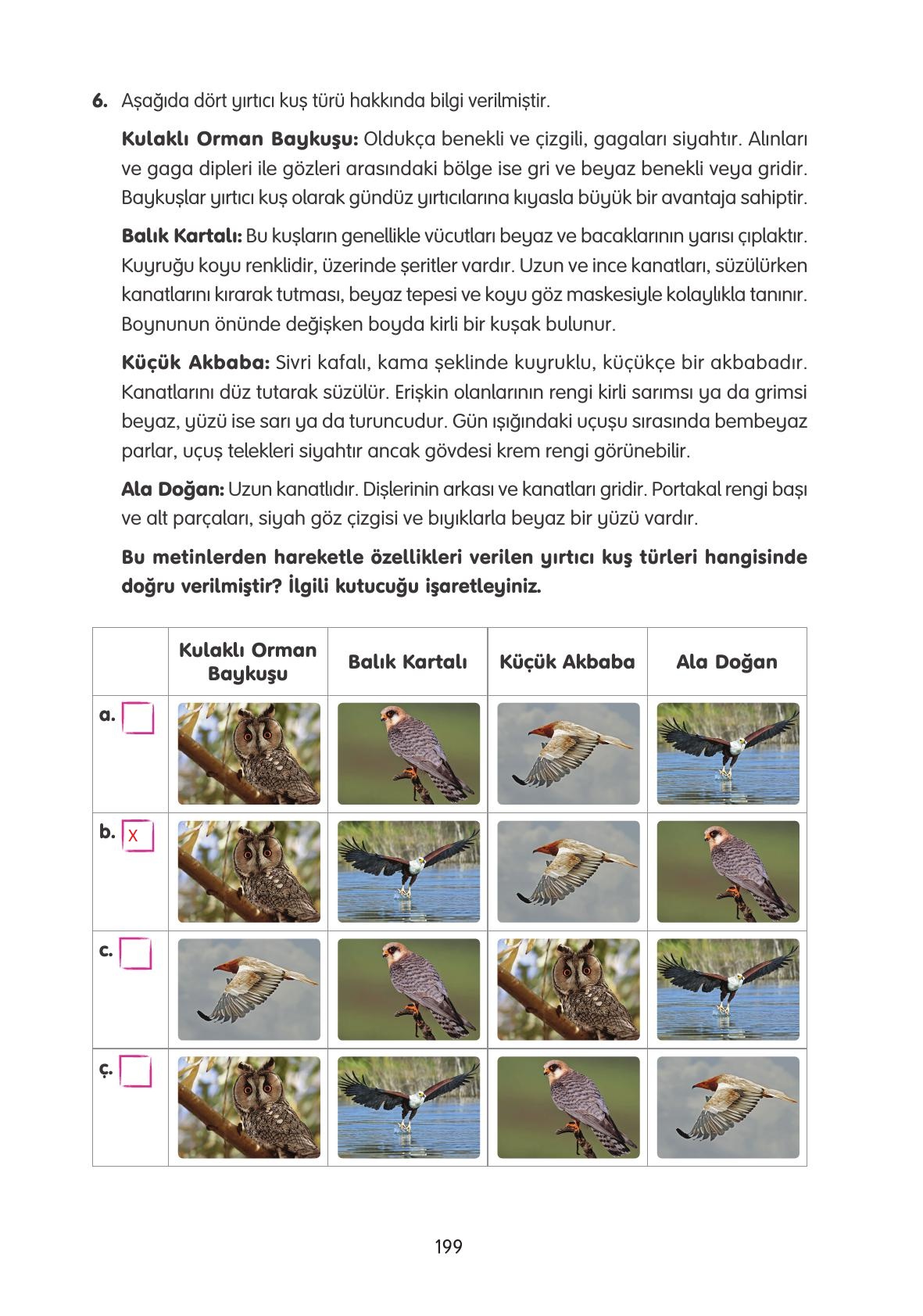 6. Aşağıda dört yırtıcı kuş türü hakkında bilgi verilmiştir.

Kulaklı Orman Baykuşu: Oldukça benekli ve çizgili, gagaları siyahtır. Alınları ve gaga dipleri ile gözleri arasındaki bölge ise gri ve beyaz benekli veya gridir. Baykuşlar yırtıcı kuş olarak gündüz yırtıcılarına kıyasla büyük bir avantaja sahiptir.

Balık Kartalı: Bu kuşların genellikle vücutları beyaz ve bacaklarının yarısı çıplaktır. Kuyruğu koyu renklidir, üzerinde şeritler vardır. Uzun ve ince kanatları, süzülürken kanatlarını kırarak tutması, beyaz tepesi ve koyu göz maskesiyle kolaylıkla tanınır. Boynunun önünde değişken boyda kirli bir kuşak bulunur.

Küçük Akbaba: Sivri kafalı, kama şeklinde kuyruklu, küçükçe bir akbabadır. Kanatlarını düz tutarak süzülür. Erişkin olanlarının rengi kirli sarımsı ya da grimsi beyaz, yüzü ise sarı ya da turuncudur. Gün ışığındaki uçuşu sırasında bembeyaz parlar, uçuş telekleri siyahtır ancak gövdesi krem rengi görünebilir.

Ala Doğan: Uzun kanatlıdır. Dişlerinin arkası ve kanatları gridir. Portakal rengi başı ve alt parçaları, siyah göz çizgisi ve bıyıklarla beyaz bir yüzü vardır.

Bu metinlerden hareketle özellikleri verilen yırtıcı kuş türleri hangisinde doğru verilmiştir? İlgili kutucuğu işaretleyiniz.

| | Kulaklı Orman Baykuşu | Balık Kartalı | Küçük Akbaba | Ala Doğan |
|---|---|---|---|---|
| a. | | | | |
| b. X | | | | |
| c. | | | | |
| ç. | | | | |

199