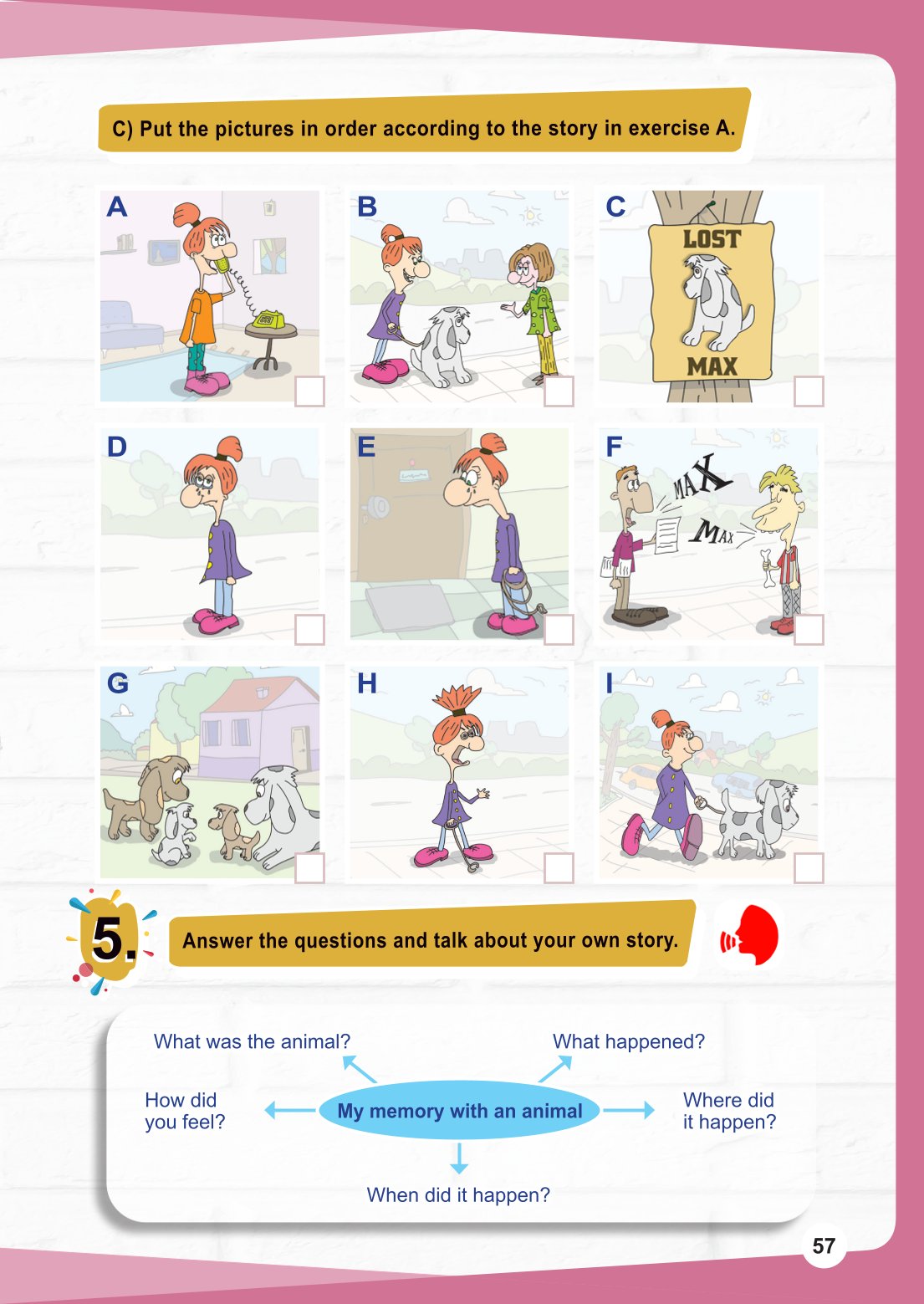 C) Put the pictures in order according to the story in exercise A.

A

B

C

LOST

MAX

D

E

F

MAX

MAX

G

H

I

5.

Answer the questions and talk about your own story.

What was the animal?

What happened?

How did you feel?

My memory with an animal

Where did it happen?

When did it happen?

57