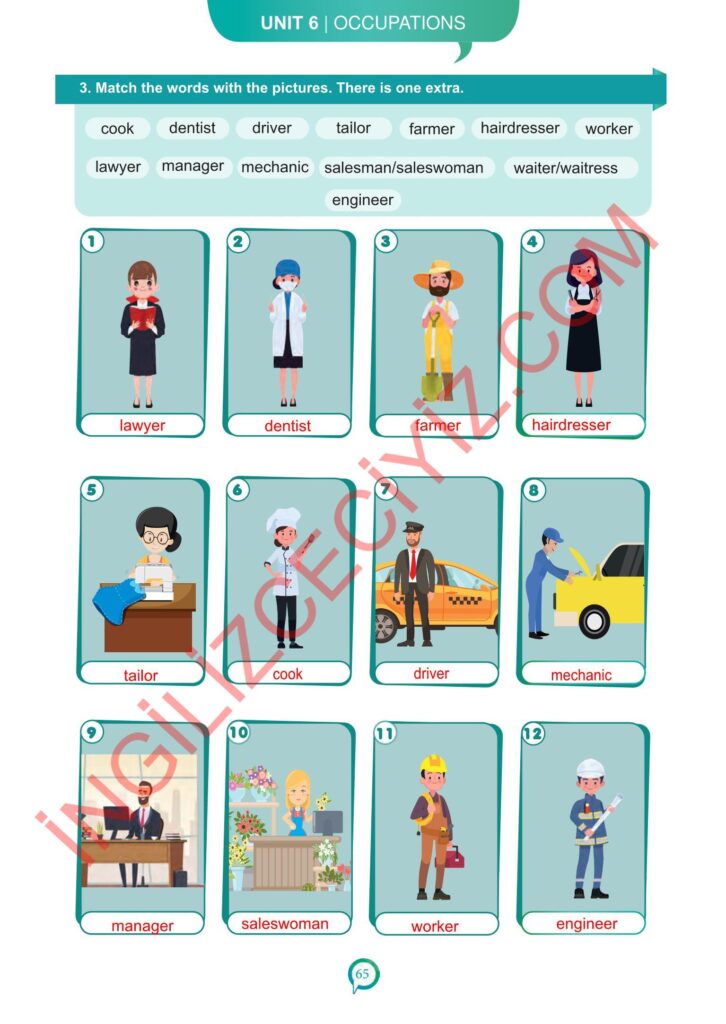 UNIT 6 | OCCUPATIONS

3. Match the words with the pictures. There is one extra.

cook dentist driver tailor farmer hairdresser worker lawyer manager mechanic salesman/saleswoman waiter/waitress engineer

1 lawyer
2 dentist
3 farmer
4 hairdresser
5 tailor
6 cook
7 driver
8 mechanic
9 manager
10 saleswoman
11 worker
12 engineer

İNGİLİZCECİYİZ.COM

65