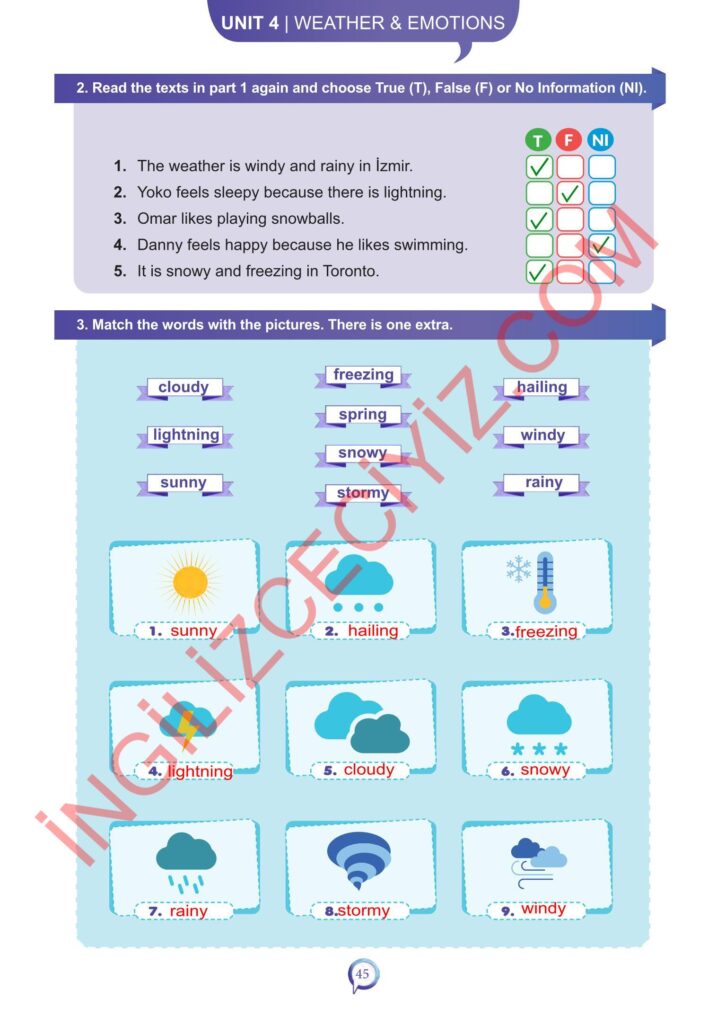 UNIT 4 | WEATHER & EMOTIONS

2. Read the texts in part 1 again and choose True (T), False (F) or No Information (NI).

T F NI

1. The weather is windy and rainy in İzmir. ✓
2. Yoko feels sleepy because there is lightning. ✓
3. Omar likes playing snowballs. ✓
4. Danny feels happy because he likes swimming. ✓
5. It is snowy and freezing in Toronto. ✓

3. Match the words with the pictures. There is one extra.

cloudy
lightning
sunny
freezing
spring
snowy
stormy
hailing
windy
rainy

1. sunny
2. hailing
3. freezing
4. lightning
5. cloudy
6. snowy
7. rainy
8. stormy
9. windy

İNGİLİZCECİYİZ.COM

45