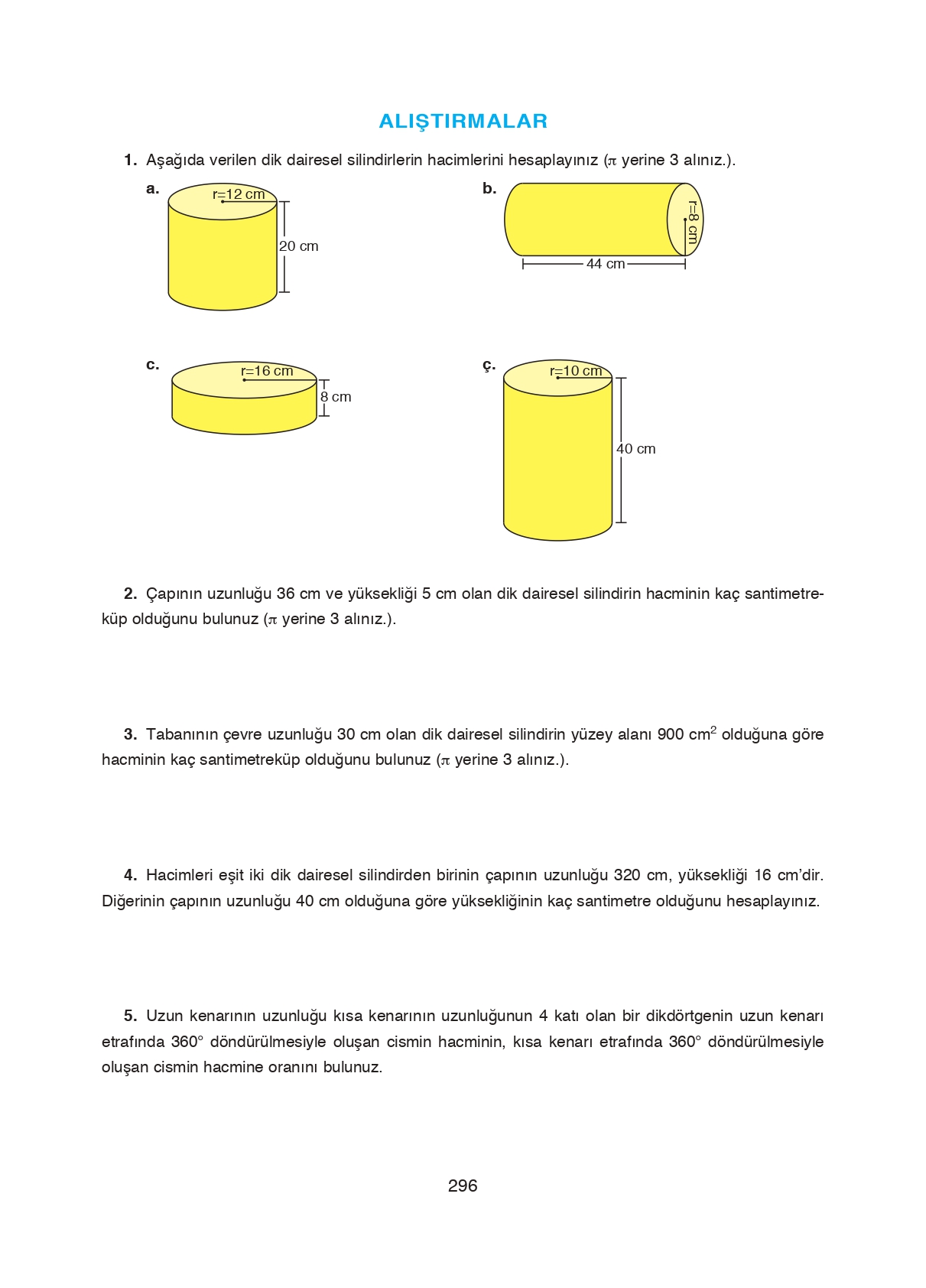 ALIŞTIRMALAR

1. Aşağıda verilen dik dairesel silindirlerin hacimlerini hesaplayınız ($\pi$ yerine 3 alınız.).

a.
r=12 cm
20 cm

b.
r=8 cm
44 cm

c.
r=16 cm
8 cm

ç.
r=10 cm
40 cm

2. Çapının uzunluğu 36 cm ve yüksekliği 5 cm olan dik dairesel silindirin hacminin kaç santimetreküp olduğunu bulunuz ($\pi$ yerine 3 alınız.).

3. Tabanının çevre uzunluğu 30 cm olan dik dairesel silindirin yüzey alanı 900 $cm^2$ olduğuna göre hacminin kaç santimetreküp olduğunu bulunuz ($\pi$ yerine 3 alınız.).

4. Hacimleri eşit iki dik dairesel silindirden birinin çapının uzunluğu 320 cm, yüksekliği 16 cm'dir. Diğerinin çapının uzunluğu 40 cm olduğuna göre yüksekliğinin kaç santimetre olduğunu hesaplayınız.

5. Uzun kenarının uzunluğu kısa kenarının uzunluğunun 4 katı olan bir dikdörtgenin uzun kenarı etrafında 360° döndürülmesiyle oluşan cismin hacminin, kısa kenarı etrafında 360° döndürülmesiyle oluşan cismin hacmine oranını bulunuz.

296