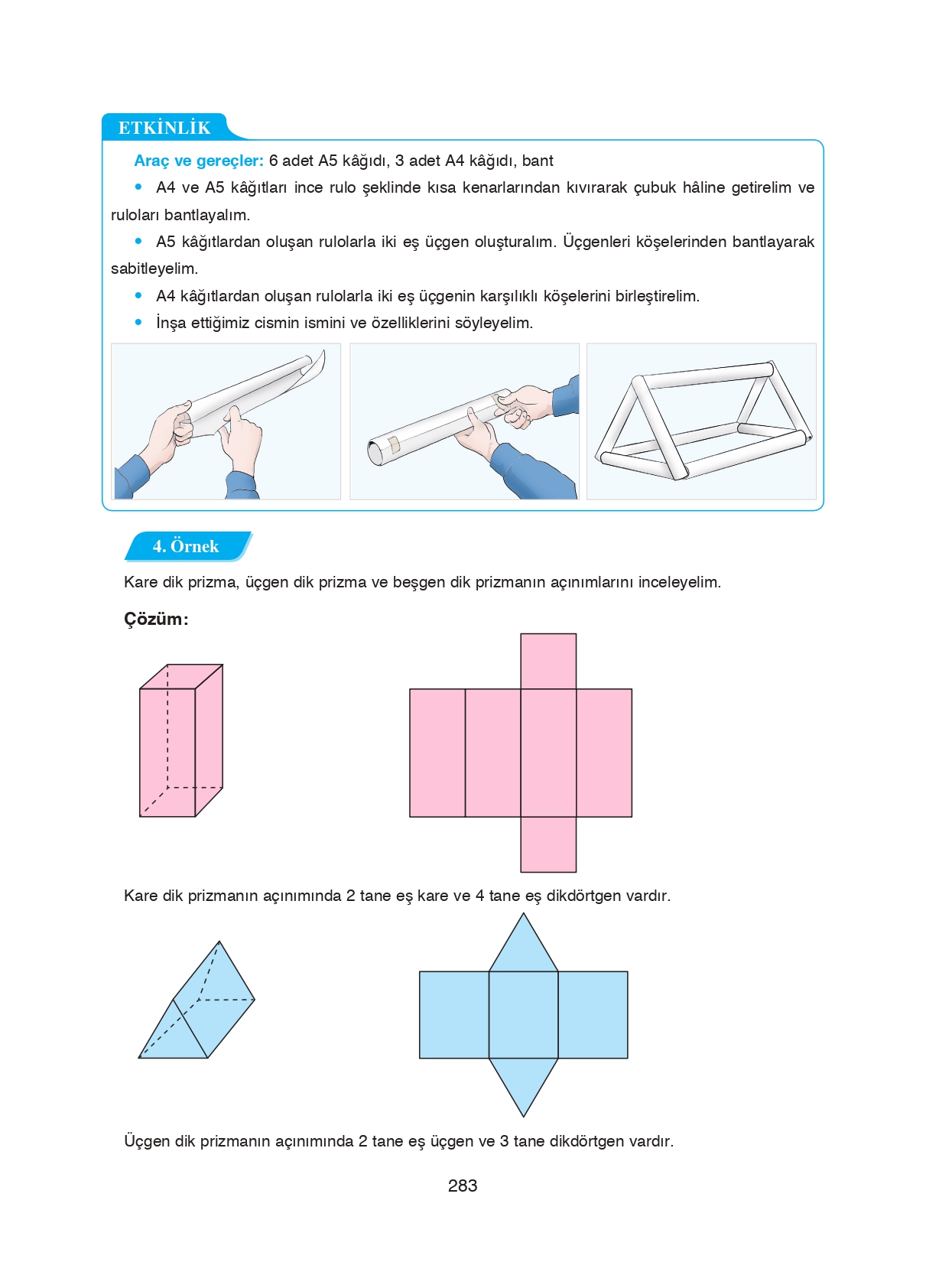 ETKİNLİK

Araç ve gereçler: 6 adet A5 kâğıdı, 3 adet A4 kâğıdı, bant

• A4 ve A5 kâğıtları ince rulo şeklinde kısa kenarlarından kıvırarak çubuk hâline getirelim ve ruloları bantlayalım.

• A5 kâğıtlardan oluşan rulolarla iki eş üçgen oluşturalım. Üçgenleri köşelerinden bantlayarak sabitleyelim.

• A4 kâğıtlardan oluşan rulolarla iki eş üçgenin karşılıklı köşelerini birleştirelim.

• İnşa ettiğimiz cismin ismini ve özelliklerini söyleyelim.

4. Örnek

Kare dik prizma, üçgen dik prizma ve beşgen dik prizmanın açınımlarını inceleyelim.

Çözüm:

Kare dik prizmanın açınımında 2 tane eş kare ve 4 tane eş dikdörtgen vardır.

Üçgen dik prizmanın açınımında 2 tane eş üçgen ve 3 tane dikdörtgen vardır.

283