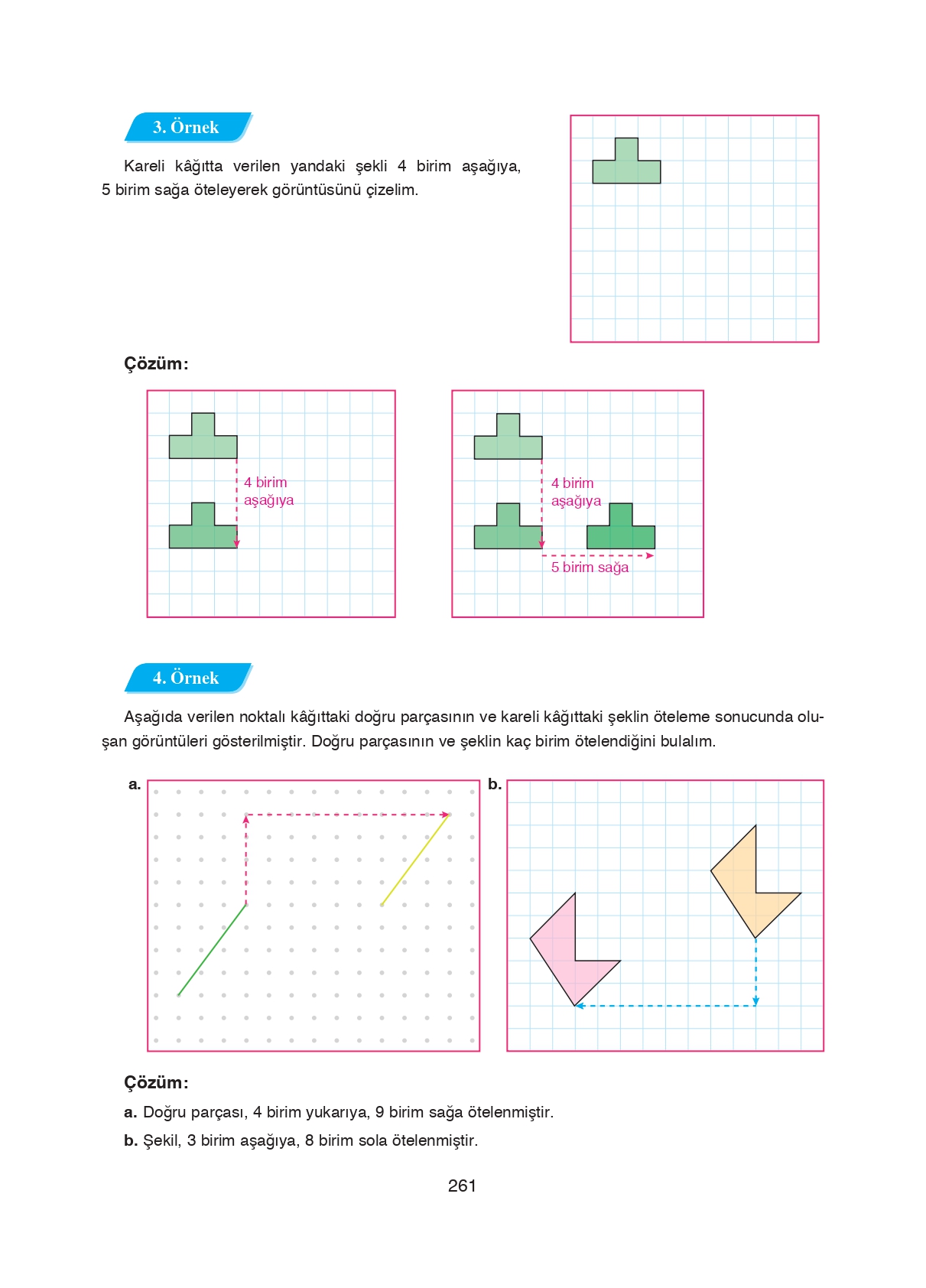 3. Örnek

Kareli kâğıtta verilen yandaki şekli 4 birim aşağıya, 5 birim sağa öteleyerek görüntüsünü çizelim.

Çözüm:

4 birim aşağıya

4 birim aşağıya

5 birim sağa

4. Örnek

Aşağıda verilen noktalı kâğıttaki doğru parçasının ve kareli kâğıttaki şeklin öteleme sonucunda oluşan görüntüleri gösterilmiştir. Doğru parçasının ve şeklin kaç birim ötelendiğini bulalım.

a.

b.

Çözüm:

a. Doğru parçası, 4 birim yukarıya, 9 birim sağa ötelenmiştir.

b. Şekil, 3 birim aşağıya, 8 birim sola ötelenmiştir.

261