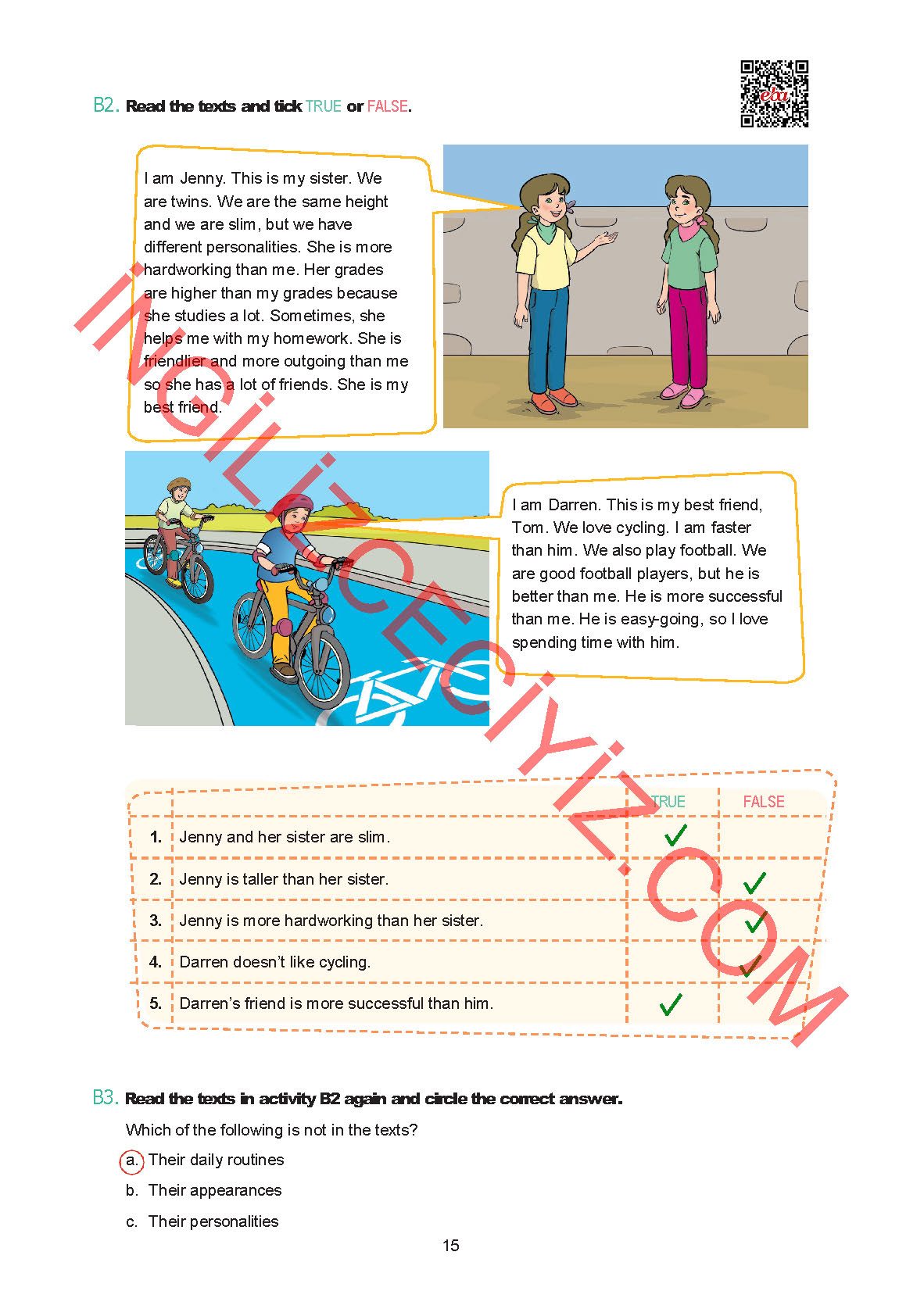 B2. Read the texts and tick TRUE or FALSE.

eba

I am Jenny. This is my sister. We are twins. We are the same height and we are slim, but we have different personalities. She is more hardworking than me. Her grades are higher than my grades because she studies a lot. Sometimes, she helps me with my homework. She is friendlier and more outgoing than me so she has a lot of friends. She is my best friend.

I am Darren. This is my best friend, Tom. We love cycling. I am faster than him. We also play football. We are good football players, but he is better than me. He is more successful than me. He is easy-going, so I love spending time with him.

İNGİLİZCECİYİZ.COM

| | | TRUE | FALSE |
|---|---|---|---|
| 1. | Jenny and her sister are slim. | ✓ | |
| 2. | Jenny is taller than her sister. | | ✓ |
| 3. | Jenny is more hardworking than her sister. | | ✓ |
| 4. | Darren doesn't like cycling. | | ✓ |
| 5. | Darren's friend is more successful than him. | ✓ | |

B3. Read the texts in activity B2 again and circle the correct answer.

Which of the following is not in the texts?

a. Their daily routines

b. Their appearances

c. Their personalities

15