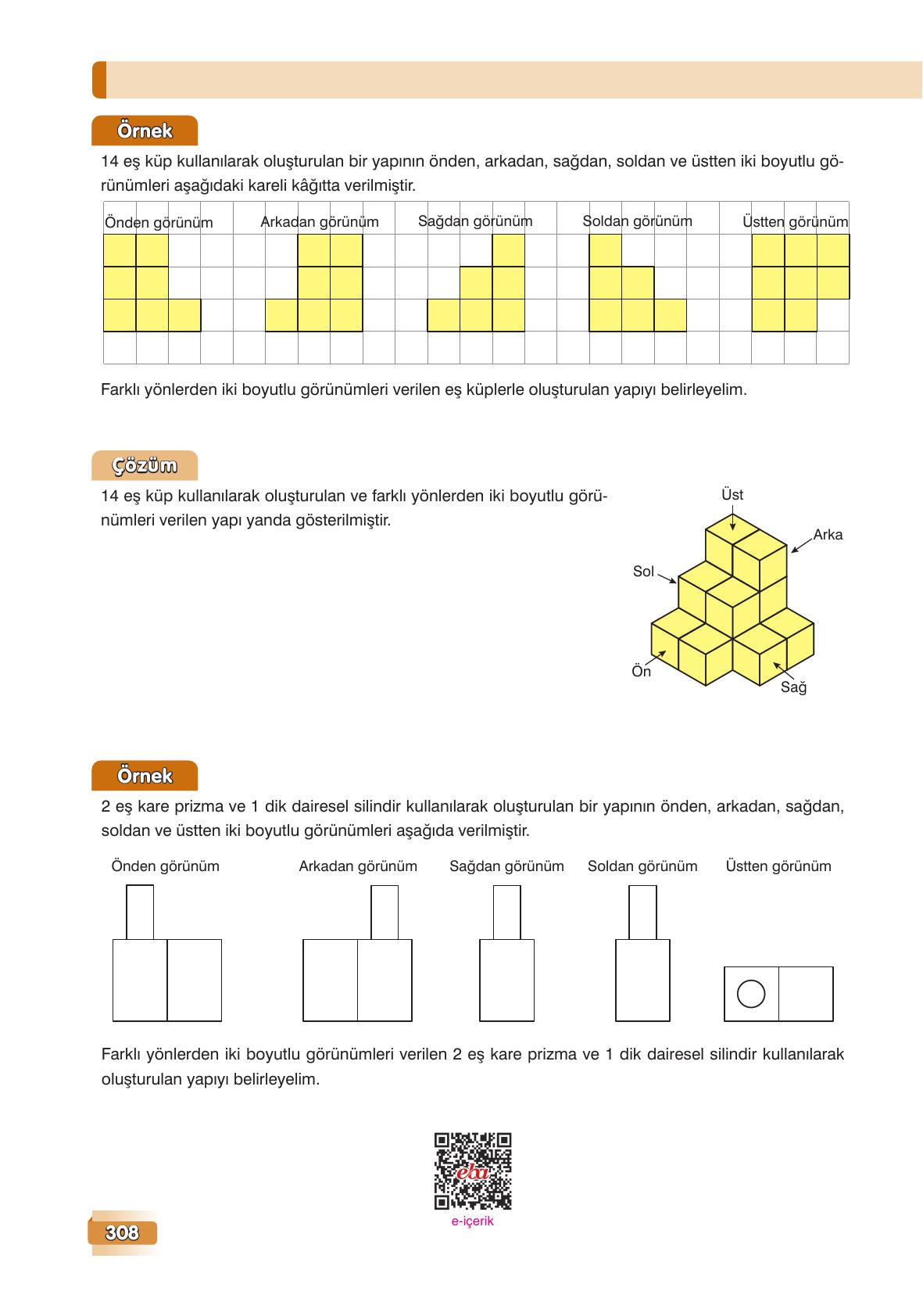 Örnek

14 eş küp kullanılarak oluşturulan bir yapının önden, arkadan, sağdan, soldan ve üstten iki boyutlu görünümleri aşağıdaki kareli kâğıtta verilmiştir.

Önden görünüm Arkadan görünüm Sağdan görünüm Soldan görünüm Üstten görünüm

Farklı yönlerden iki boyutlu görünümleri verilen eş küplerle oluşturulan yapıyı belirleyelim.

Çözüm

14 eş küp kullanılarak oluşturulan ve farklı yönlerden iki boyutlu görünümleri verilen yapı yanda gösterilmiştir.

Üst
Arka
Sol
Ön
Sağ

Örnek

2 eş kare prizma ve 1 dik dairesel silindir kullanılarak oluşturulan bir yapının önden, arkadan, sağdan, soldan ve üstten iki boyutlu görünümleri aşağıda verilmiştir.

Önden görünüm Arkadan görünüm Sağdan görünüm Soldan görünüm Üstten görünüm

Farklı yönlerden iki boyutlu görünümleri verilen 2 eş kare prizma ve 1 dik dairesel silindir kullanılarak oluşturulan yapıyı belirleyelim.

eba
e-içerik

308