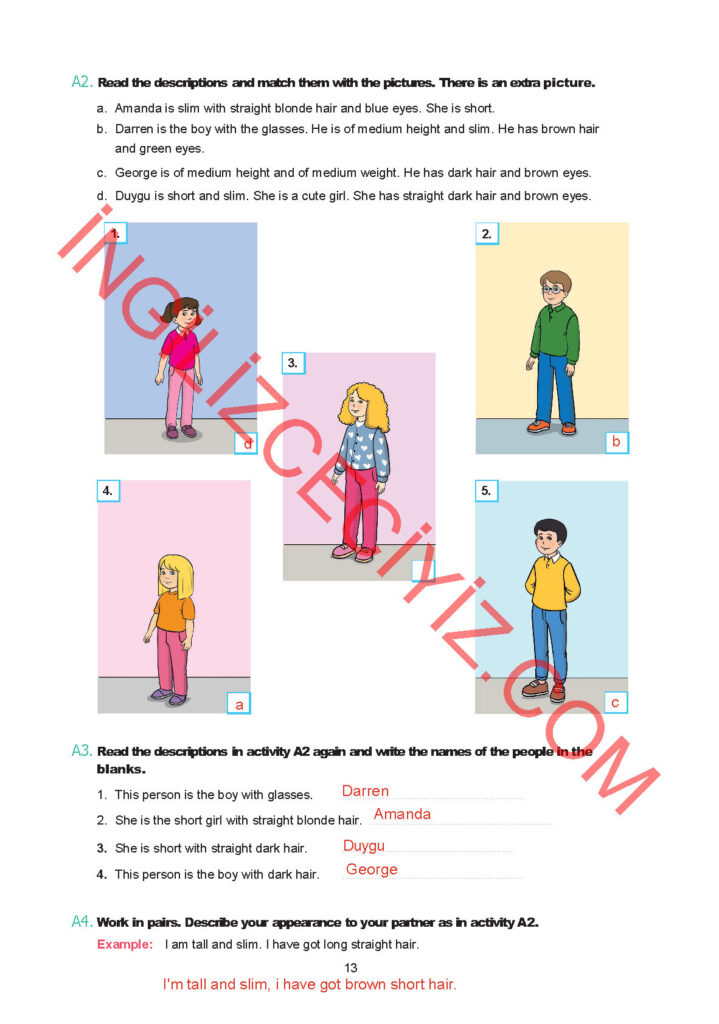 A2. Read the descriptions and match them with the pictures. There is an extra picture.

a. Amanda is slim with straight blonde hair and blue eyes. She is short.

b. Darren is the boy with the glasses. He is of medium height and slim. He has brown hair and green eyes.

c. George is of medium height and of medium weight. He has dark hair and brown eyes.

d. Duygu is short and slim. She is a cute girl. She has straight dark hair and brown eyes.

1. d
2. b
3.
4. a
5. c

İNGİLİZCECİYİZ.COM

A3. Read the descriptions in activity A2 again and write the names of the people in the blanks.

1. This person is the boy with glasses. Darren
2. She is the short girl with straight blonde hair. Amanda
3. She is short with straight dark hair. Duygu
4. This person is the boy with dark hair. George

A4. Work in pairs. Describe your appearance to your partner as in activity A2.

Example: I am tall and slim. I have got long straight hair.

13

I'm tall and slim, i have got brown short hair.