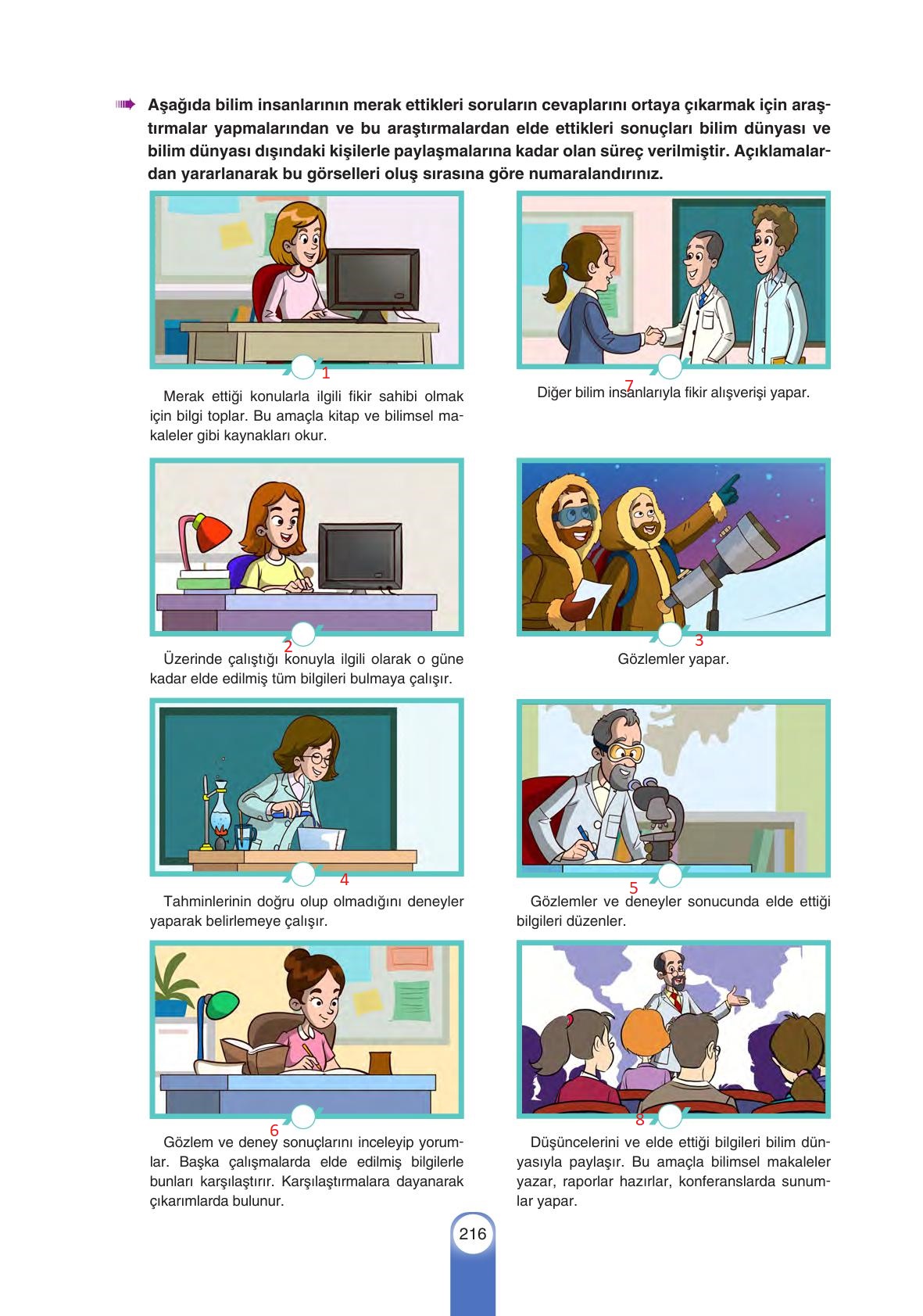 Aşağıda bilim insanlarının merak ettikleri soruların cevaplarını ortaya çıkarmak için araştırmalar yapmalarından ve bu araştırmalardan elde ettikleri sonuçları bilim dünyası ve bilim dünyası dışındaki kişilerle paylaşmalarına kadar olan süreç verilmiştir. Açıklamalardan yararlanarak bu görselleri oluş sırasına göre numaralandırınız.

1

Merak ettiği konularla ilgili fikir sahibi olmak için bilgi toplar. Bu amaçla kitap ve bilimsel makaleler gibi kaynakları okur.

7

Diğer bilim insanlarıyla fikir alışverişi yapar.

2

Üzerinde çalıştığı konuyla ilgili olarak o güne kadar elde edilmiş tüm bilgileri bulmaya çalışır.

3

Gözlemler yapar.

4

Tahminlerinin doğru olup olmadığını deneyler yaparak belirlemeye çalışır.

5

Gözlemler ve deneyler sonucunda elde ettiği bilgileri düzenler.

6

Gözlem ve deney sonuçlarını inceleyip yorumlar. Başka çalışmalarda elde edilmiş bilgilerle bunları karşılaştırır. Karşılaştırmalara dayanarak çıkarımlarda bulunur.

8

Düşüncelerini ve elde ettiği bilgileri bilim dünyasıyla paylaşır. Bu amaçla bilimsel makaleler yazar, raporlar hazırlar, konferanslarda sunumlar yapar.

216