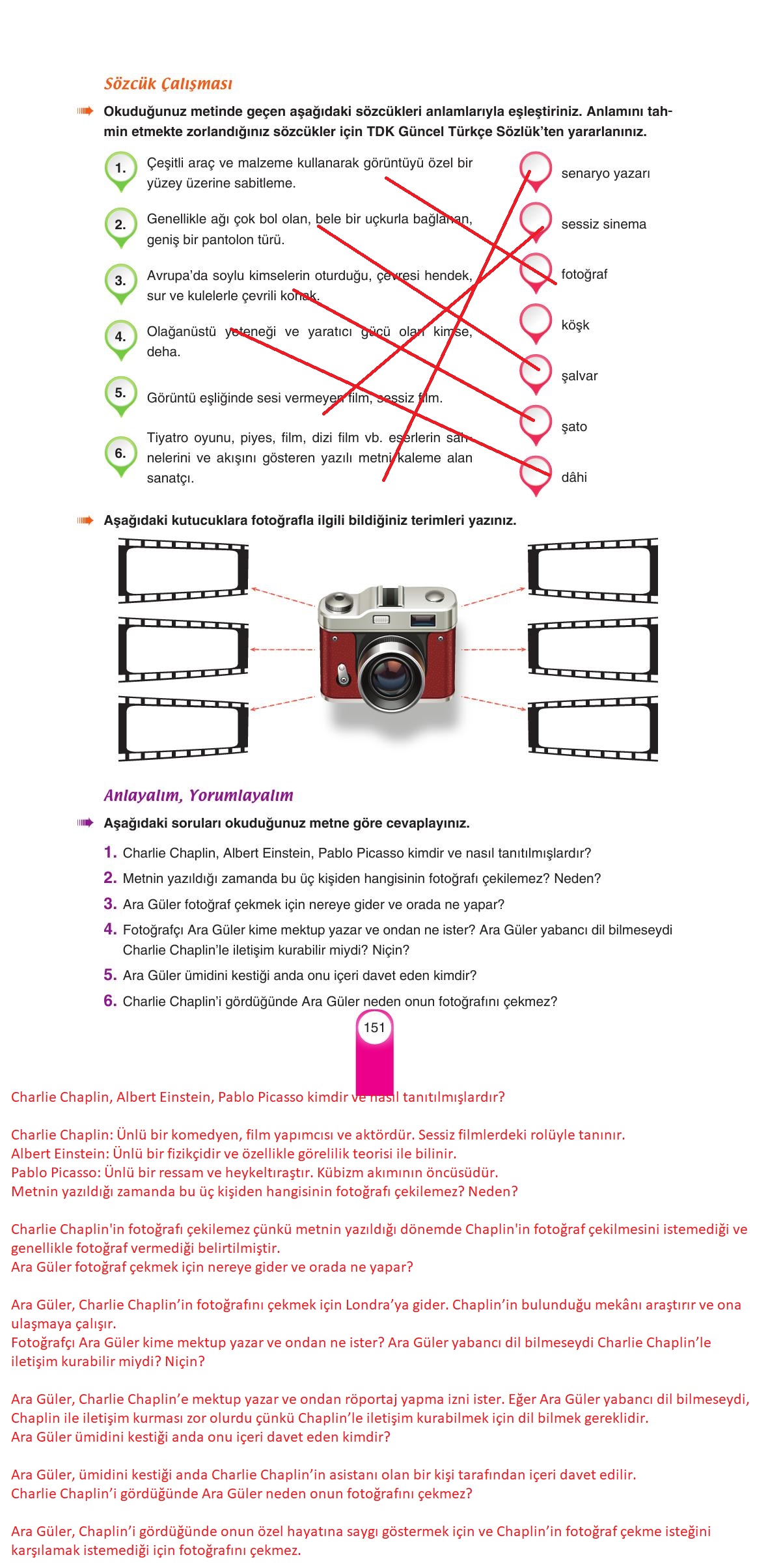 Sözcük Çalışması

Okuduğunuz metinde geçen aşağıdaki sözcükleri anlamlarıyla eşleştiriniz. Anlamını tahmin etmekte zorlandığınız sözcükler için TDK Güncel Türkçe Sözlük'ten yararlanınız.

1. Çeşitli araç ve malzeme kullanarak görüntüyü özel bir yüzey üzerine sabitleme.

2. Genellikle ağı çok bol olan, bele bir uçkurla bağlanan, geniş bir pantolon türü.

3. Avrupa'da soylu kimselerin oturduğu, çevresi hendek, sur ve kulelerle çevrili konak.

4. Olağanüstü yeteneği ve yaratıcı gücü olan kimse, deha.

5. Görüntü eşliğinde sesi vermeyen film, sessiz film.

6. Tiyatro oyunu, piyes, film, dizi film vb. eserlerin sahnelerini ve akışını gösteren yazılı metni kaleme alan sanatçı.

senaryo yazarı
sessiz sinema
fotoğraf
köşk
şalvar
şato
dâhi

Aşağıdaki kutucuklara fotoğrafla ilgili bildiğiniz terimleri yazınız.

Anlayalım, Yorumlayalım

Aşağıdaki soruları okuduğunuz metne göre cevaplayınız.

1. Charlie Chaplin, Albert Einstein, Pablo Picasso kimdir ve nasıl tanıtılmışlardır?
2. Metnin yazıldığı zamanda bu üç kişiden hangisinin fotoğrafı çekilemez? Neden?
3. Ara Güler fotoğraf çekmek için nereye gider ve orada ne yapar?
4. Fotoğrafçı Ara Güler kime mektup yazar ve ondan ne ister? Ara Güler yabancı dil bilmeseydi Charlie Chaplin'le iletişim kurabilir miydi? Niçin?
5. Ara Güler ümidini kestiği anda onu içeri davet eden kimdir?
6. Charlie Chaplin'i gördüğünde Ara Güler neden onun fotoğrafını çekmez?

151

Charlie Chaplin, Albert Einstein, Pablo Picasso kimdir ve nasıl tanıtılmışlardır?

Charlie Chaplin: Ünlü bir komedyen, film yapımcısı ve aktördür. Sessiz filmlerdeki rolüyle tanınır.
Albert Einstein: Ünlü bir fizikçidir ve özellikle görelilik teorisi ile bilinir.
Pablo Picasso: Ünlü bir ressam ve heykeltıraştır. Kübizm akımının öncüsüdür.
Metnin yazıldığı zamanda bu üç kişiden hangisinin fotoğrafı çekilemez? Neden?

Charlie Chaplin'in fotoğrafı çekilemez çünkü metnin yazıldığı dönemde Chaplin'in fotoğraf çekilmesini istemediği ve genellikle fotoğraf vermediği belirtilmiştir.
Ara Güler fotoğraf çekmek için nereye gider ve orada ne yapar?

Ara Güler, Charlie Chaplin'in fotoğrafını çekmek için Londra'ya gider. Chaplin'in bulunduğu mekânı araştırır ve ona ulaşmaya çalışır.
Fotoğrafçı Ara Güler kime mektup yazar ve ondan ne ister? Ara Güler yabancı dil bilmeseydi Charlie Chaplin'le iletişim kurabilir miydi? Niçin?

Ara Güler, Charlie Chaplin'e mektup yazar ve ondan röportaj yapma izni ister. Eğer Ara Güler yabancı dil bilmeseydi, Chaplin ile iletişim kurması zor olurdu çünkü Chaplin'le iletişim kurabilmek için dil bilmek gereklidir.
Ara Güler ümidini kestiği anda onu içeri davet eden kimdir?

Ara Güler, ümidini kestiği anda Charlie Chaplin'in asistanı olan bir kişi tarafından içeri davet edilir.
Charlie Chaplin'i gördüğünde Ara Güler neden onun fotoğrafını çekmez?

Ara Güler, Chaplin'i gördüğünde onun özel hayatına saygı göstermek için ve Chaplin'in fotoğraf çekme isteğini karşılamak istemediği için fotoğrafını çekmez.