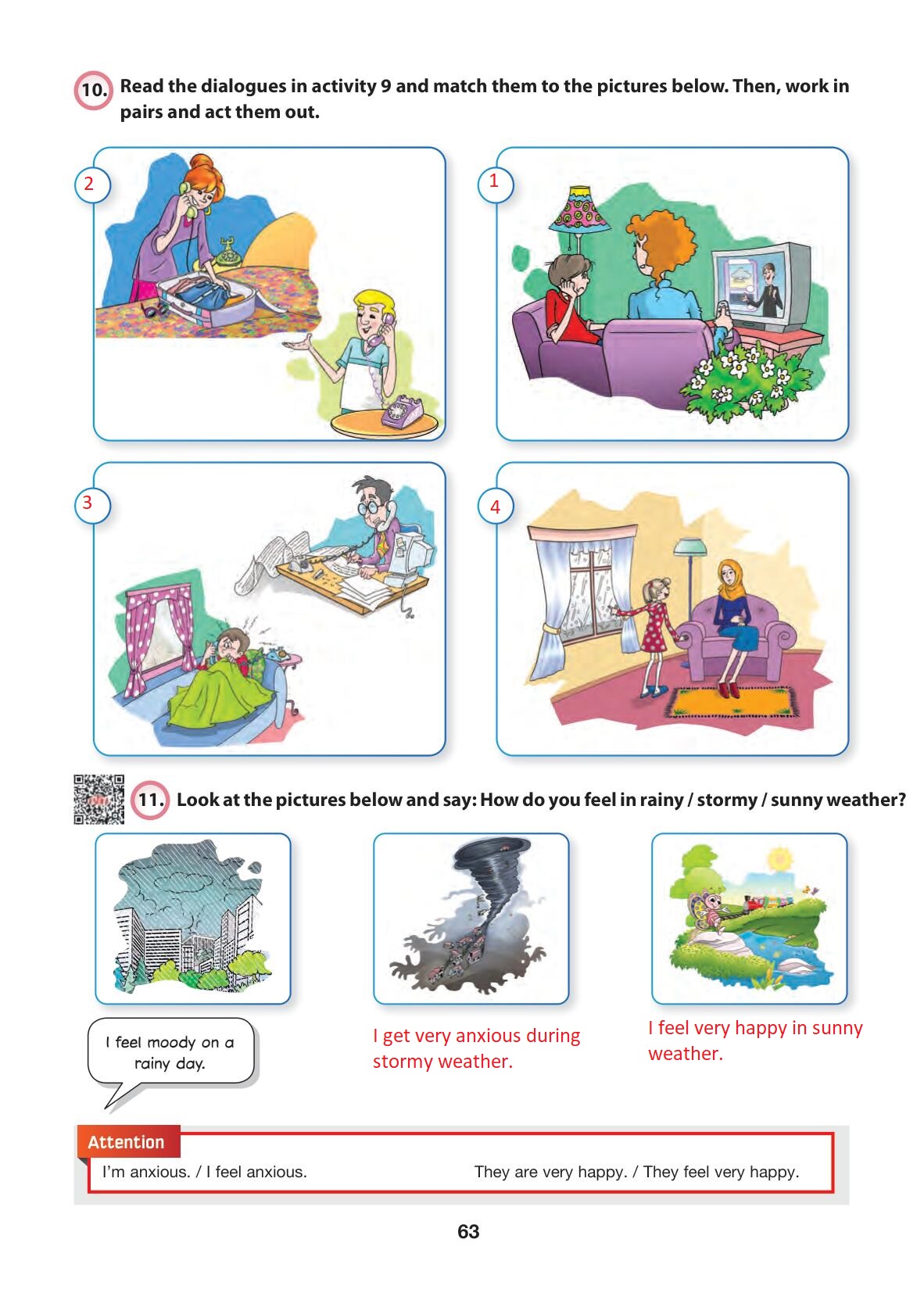 10. Read the dialogues in activity 9 and match them to the pictures below. Then, work in pairs and act them out.

2

1

3

4

11. Look at the pictures below and say: How do you feel in rainy / stormy / sunny weather?

I feel moody on a rainy day.

I get very anxious during stormy weather.

I feel very happy in sunny weather.

Attention

I'm anxious. / I feel anxious.

They are very happy. / They feel very happy.

63