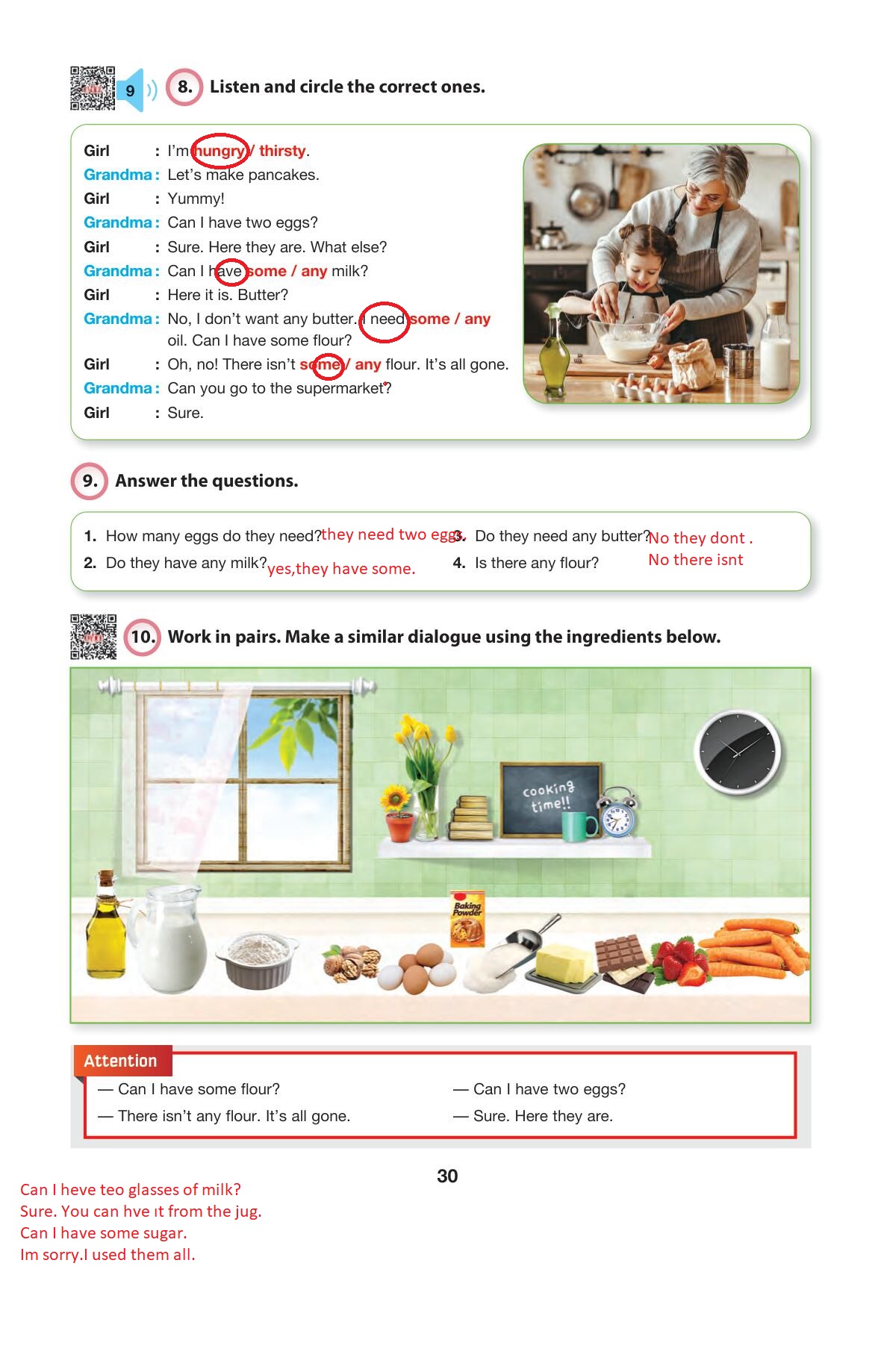 9

8. Listen and circle the correct ones.

Girl : I'm hungry / thirsty.
Grandma : Let's make pancakes.
Girl : Yummy!
Grandma : Can I have two eggs?
Girl : Sure. Here they are. What else?
Grandma : Can I have some / any milk?
Girl : Here it is. Butter?
Grandma : No, I don't want any butter. I need some / any oil. Can I have some flour?
Girl : Oh, no! There isn't some / any flour. It's all gone.
Grandma : Can you go to the supermarket?
Girl : Sure.

9. Answer the questions.

1. How many eggs do they need? they need two eggs.
2. Do they have any milk? yes,they have some.
3. Do they need any butter? No they dont .
4. Is there any flour? No there isnt

10. Work in pairs. Make a similar dialogue using the ingredients below.

cooking time!!

Baking Powder

Attention
— Can I have some flour?
— There isn't any flour. It's all gone.
— Can I have two eggs?
— Sure. Here they are.

30

Can I heve teo glasses of milk?
Sure. You can hve ıt from the jug.
Can I have some sugar.
Im sorry.I used them all.