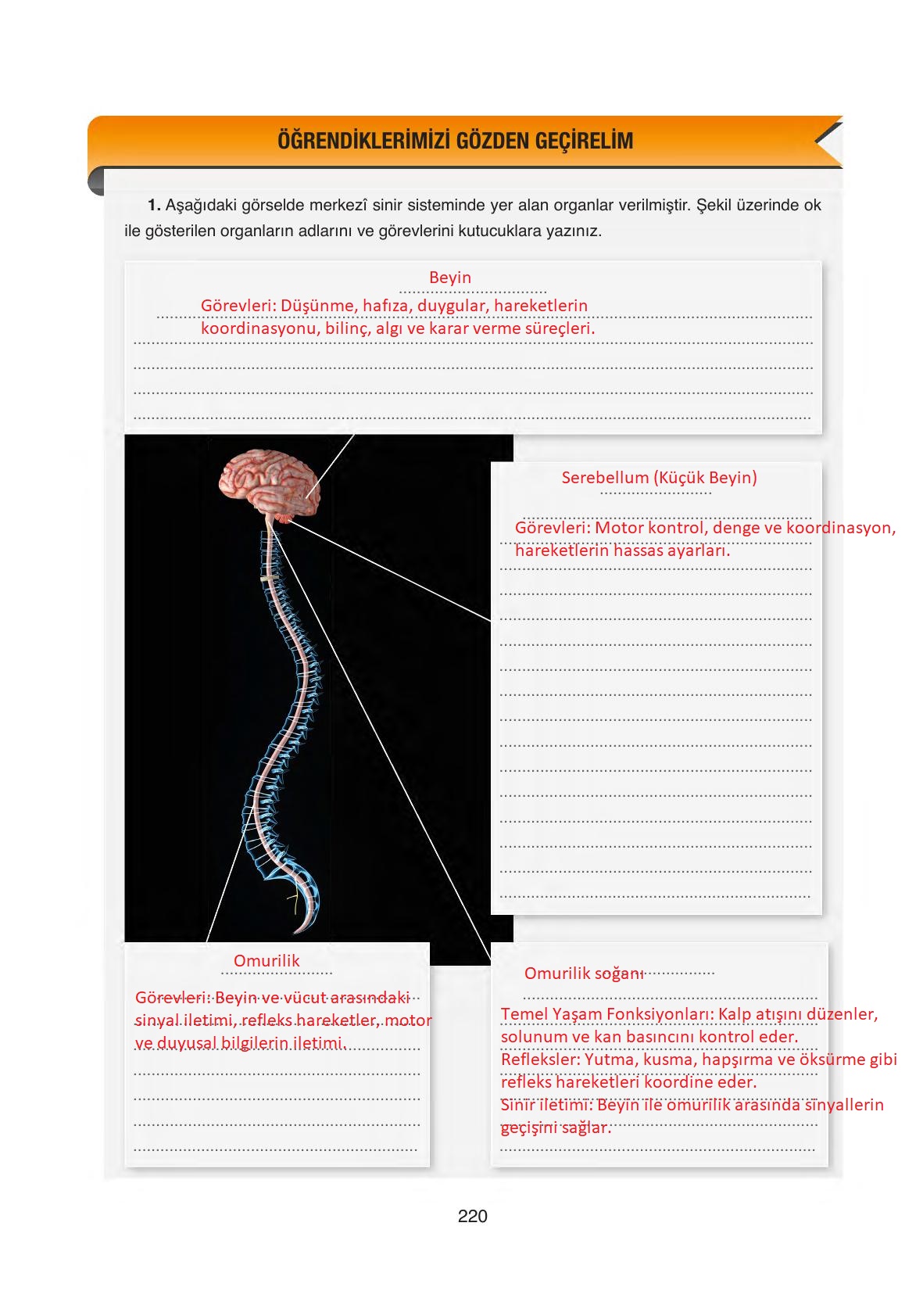 ÖĞRENDİKLERİMİZİ GÖZDEN GEÇİRELİM

1. Aşağıdaki görselde merkezî sinir sisteminde yer alan organlar verilmiştir. Şekil üzerinde ok ile gösterilen organların adlarını ve görevlerini kutucuklara yazınız.

Beyin

Görevleri: Düşünme, hafıza, duygular, hareketlerin koordinasyonu, bilinç, algı ve karar verme süreçleri.

Serebellum (Küçük Beyin)

Görevleri: Motor kontrol, denge ve koordinasyon, hareketlerin hassas ayarları.

Omurilik

Görevleri: Beyin ve vücut arasındaki sinyal iletimi, refleks hareketler, motor ve duyusal bilgilerin iletimi.

Omurilik soğanı

Temel Yaşam Fonksiyonları: Kalp atışını düzenler, solunum ve kan basıncını kontrol eder.
Refleksler: Yutma, kusma, hapşırma ve öksürme gibi refleks hareketleri koordine eder.
Sinir iletimi: Beyin ile omurilik arasında sinyallerin geçişini sağlar.

220