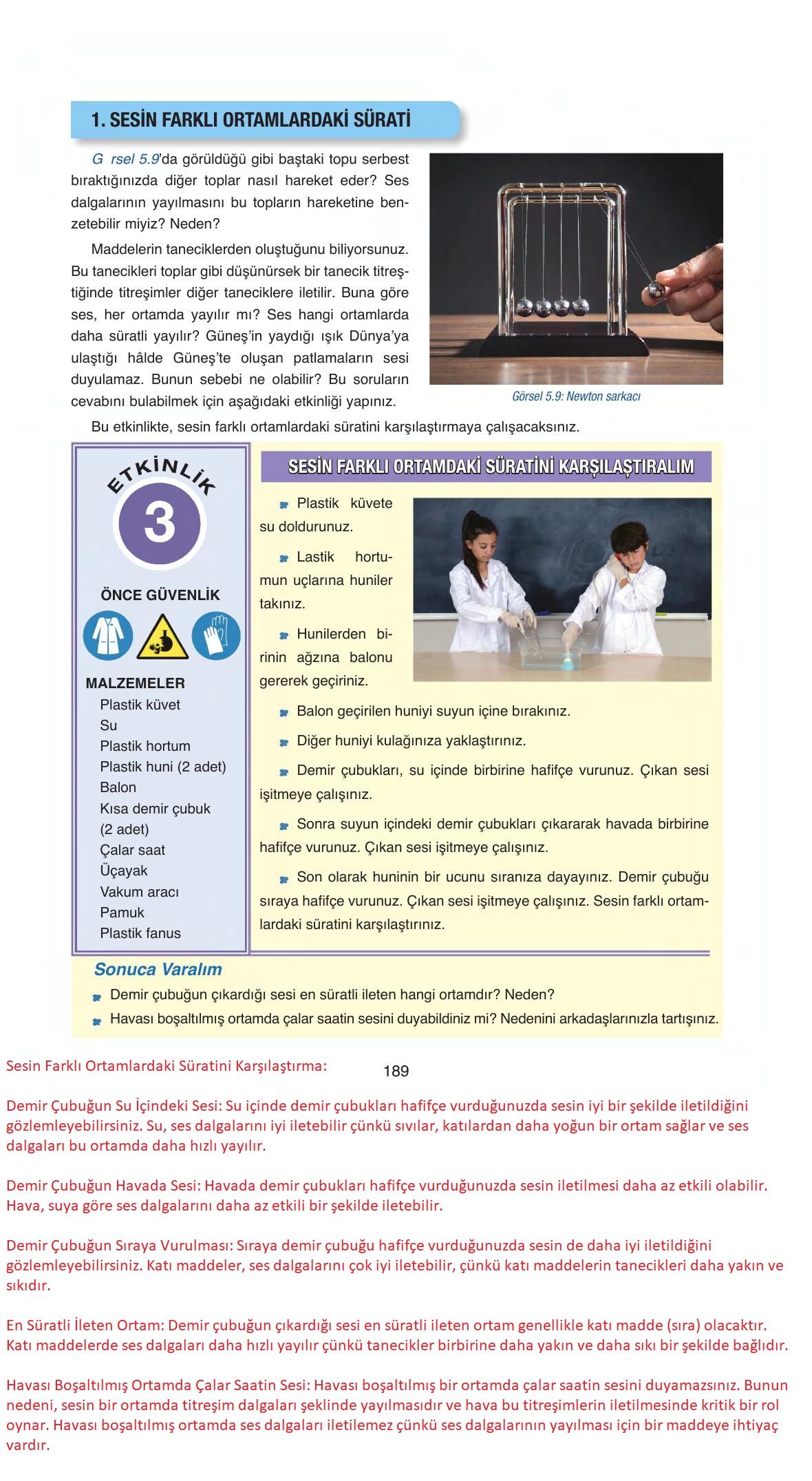 1. SESİN FARKLI ORTAMLARDAKİ SÜRATİ

G rsel 5.9'da görüldüğü gibi baştaki topu serbest bıraktığınızda diğer toplar nasıl hareket eder? Ses dalgalarının yayılmasını bu topların hareketine benzetebilir miyiz? Neden?

Maddelerin taneciklerden oluştuğunu biliyorsunuz. Bu tanecikleri toplar gibi düşünürsek bir tanecik titreştiğinde titreşimler diğer taneciklere iletilir. Buna göre ses, her ortamda yayılır mı? Ses hangi ortamlarda daha süratli yayılır? Güneş'in yaydığı ışık Dünya'ya ulaştığı hâlde Güneş'te oluşan patlamaların sesi duyulamaz. Bunun sebebi ne olabilir? Bu soruların cevabını bulabilmek için aşağıdaki etkinliği yapınız.

Görsel 5.9: Newton sarkacı

Bu etkinlikte, sesin farklı ortamlardaki süratini karşılaştırmaya çalışacaksınız.

ETKİNLİK
3
ÖNCE GÜVENLİK

MALZEMELER
Plastik küvet
Su
Plastik hortum
Plastik huni (2 adet)
Balon
Kısa demir çubuk (2 adet)
Çalar saat
Üçayak
Vakum aracı
Pamuk
Plastik fanus

SESİN FARKLI ORTAMDAKİ SÜRATİNİ KARŞILAŞTIRALIM

Plastik küvete su doldurunuz.

Lastik hortumun uçlarına huniler takınız.

Hunilerden birinin ağzına balonu gererek geçiriniz.

Balon geçirilen huniyi suyun içine bırakınız.

Diğer huniyi kulağınıza yaklaştırınız.

Demir çubukları, su içinde birbirine hafifçe vurunuz. Çıkan sesi işitmeye çalışınız.

Sonra suyun içindeki demir çubukları çıkararak havada birbirine hafifçe vurunuz. Çıkan sesi işitmeye çalışınız.

Son olarak huninin bir ucunu sıranıza dayayınız. Demir çubuğu sıraya hafifçe vurunuz. Çıkan sesi işitmeye çalışınız. Sesin farklı ortamlardaki süratini karşılaştırınız.

Sonuca Varalım
Demir çubuğun çıkardığı sesi en süratli ileten hangi ortamdır? Neden?
Havası boşaltılmış ortamda çalar saatin sesini duyabildiniz mi? Nedenini arkadaşlarınızla tartışınız.

Sesin Farklı Ortamlardaki Süratini Karşılaştırma:

189

Demir Çubuğun Su İçindeki Sesi: Su içinde demir çubukları hafifçe vurduğunuzda sesin iyi bir şekilde iletildiğini gözlemleyebilirsiniz. Su, ses dalgalarını iyi iletebilir çünkü sıvılar, katılardan daha yoğun bir ortam sağlar ve ses dalgaları bu ortamda daha hızlı yayılır.

Demir Çubuğun Havada Sesi: Havada demir çubukları hafifçe vurduğunuzda sesin iletilmesi daha az etkili olabilir. Hava, suya göre ses dalgalarını daha az etkili bir şekilde iletebilir.

Demir Çubuğun Sıraya Vurulması: Sıraya demir çubuğu hafifçe vurduğunuzda sesin de daha iyi iletildiğini gözlemleyebilirsiniz. Katı maddeler, ses dalgalarını çok iyi iletebilir, çünkü katı maddelerin tanecikleri daha yakın ve sıkıdır.

En Süratli İleten Ortam: Demir çubuğun çıkardığı sesi en süratli ileten ortam genellikle katı madde (sıra) olacaktır. Katı maddelerde ses dalgaları daha hızlı yayılır çünkü tanecikler birbirine daha yakın ve daha sıkı bir şekilde bağlıdır.

Havası Boşaltılmış Ortamda Çalar Saatin Sesi: Havası boşaltılmış bir ortamda çalar saatin sesini duyamazsınız. Bunun nedeni, sesin bir ortamda titreşim dalgaları şeklinde yayılmasıdır ve hava bu titreşimlerin iletilmesinde kritik bir rol oynar. Havası boşaltılmış ortamda ses dalgaları iletilemez çünkü ses dalgalarının yayılması için bir maddeye ihtiyaç vardır.