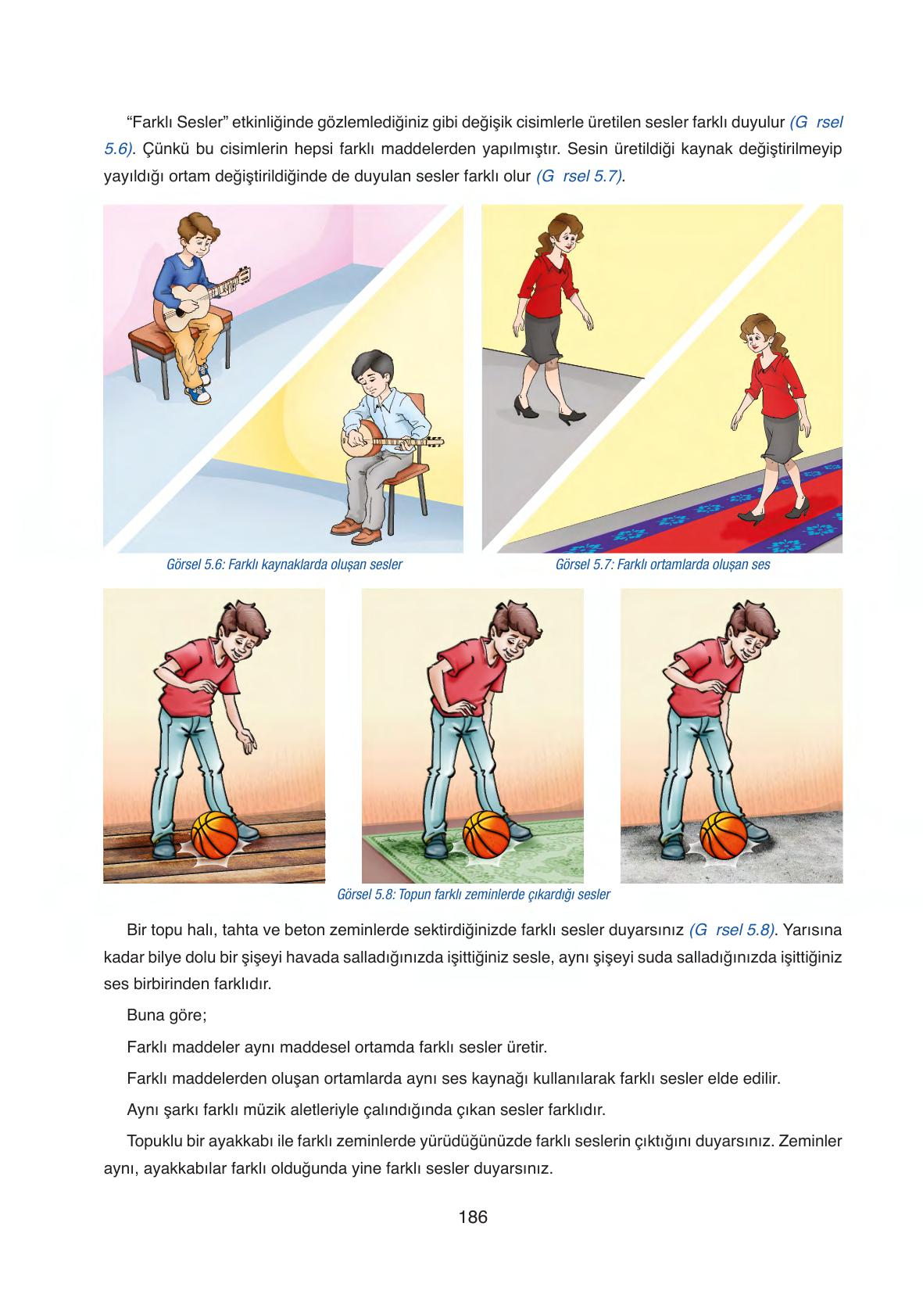 “Farklı Sesler” etkinliğinde gözlemlediğiniz gibi değişik cisimlerle üretilen sesler farklı duyulur (G rsel 5.6). Çünkü bu cisimlerin hepsi farklı maddelerden yapılmıştır. Sesin üretildiği kaynak değiştirilmeyip yayıldığı ortam değiştirildiğinde de duyulan sesler farklı olur (G rsel 5.7).

Görsel 5.6: Farklı kaynaklarda oluşan sesler

Görsel 5.7: Farklı ortamlarda oluşan ses

Görsel 5.8: Topun farklı zeminlerde çıkardığı sesler

Bir topu halı, tahta ve beton zeminlerde sektirdiğinizde farklı sesler duyarsınız (G rsel 5.8). Yarısına kadar bilye dolu bir şişeyi havada salladığınızda işittiğiniz sesle, aynı şişeyi suda salladığınızda işittiğiniz ses birbirinden farklıdır.

Buna göre;

Farklı maddeler aynı maddesel ortamda farklı sesler üretir.

Farklı maddelerden oluşan ortamlarda aynı ses kaynağı kullanılarak farklı sesler elde edilir.

Aynı şarkı farklı müzik aletleriyle çalındığında çıkan sesler farklıdır.

Topuklu bir ayakkabı ile farklı zeminlerde yürüdüğünüzde farklı seslerin çıktığını duyarsınız. Zeminler aynı, ayakkabılar farklı olduğunda yine farklı sesler duyarsınız.

186