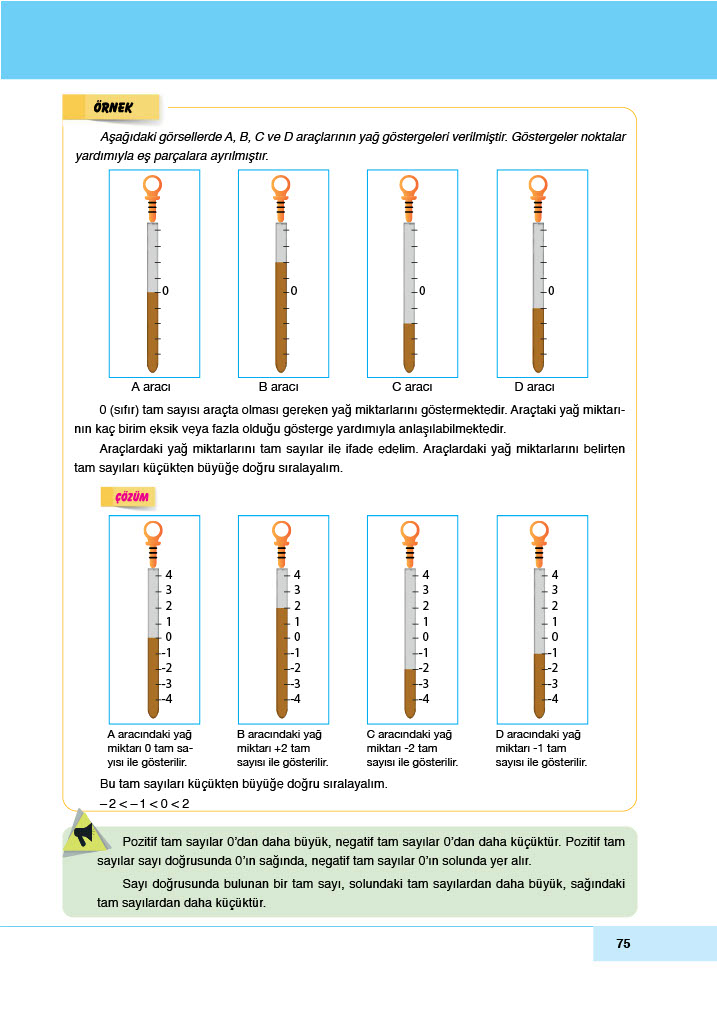 ÖRNEK

Aşağıdaki görsellerde A, B, C ve D araçlarının yağ göstergeleri verilmiştir. Göstergeler noktalar yardımıyla eş parçalara ayrılmıştır.

0

0

0

0

A aracı

B aracı

C aracı

D aracı

0 (sıfır) tam sayısı araçta olması gereken yağ miktarlarını göstermektedir. Araçtaki yağ miktarının kaç birim eksik veya fazla olduğu gösterge yardımıyla anlaşılabilmektedir.

Araçlardaki yağ miktarlarını tam sayılar ile ifade edelim. Araçlardaki yağ miktarlarını belirten tam sayıları küçükten büyüğe doğru sıralayalım.

ÇÖZÜM

4 3 2 1 0 -1 -2 -3 -4

4 3 2 1 0 -1 -2 -3 -4

4 3 2 1 0 -1 -2 -3 -4

4 3 2 1 0 -1 -2 -3 -4

A aracındaki yağ miktarı 0 tam sayısı ile gösterilir.

B aracındaki yağ miktarı +2 tam sayısı ile gösterilir.

C aracındaki yağ miktarı -2 tam sayısı ile gösterilir.

D aracındaki yağ miktarı -1 tam sayısı ile gösterilir.

Bu tam sayıları küçükten büyüğe doğru sıralayalım.

$-2 < -1 < 0 < 2$

Pozitif tam sayılar 0'dan daha büyük, negatif tam sayılar 0'dan daha küçüktür. Pozitif tam sayılar sayı doğrusunda 0'ın sağında, negatif tam sayılar 0'ın solunda yer alır.

Sayı doğrusunda bulunan bir tam sayı, solundaki tam sayılardan daha büyük, sağındaki tam sayılardan daha küçüktür.

75