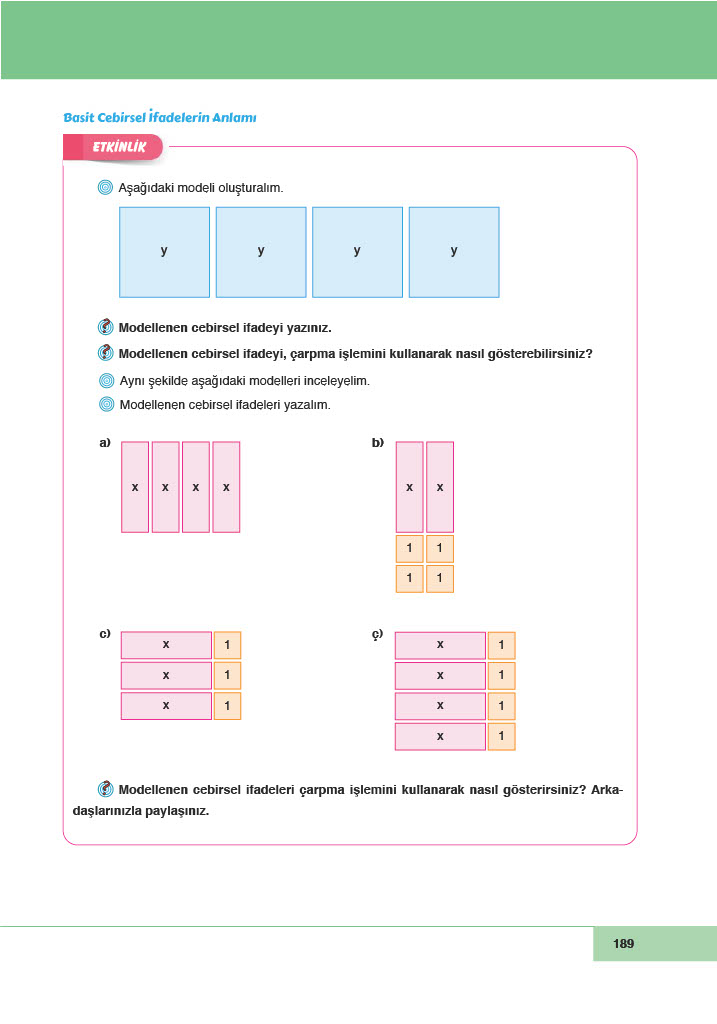 Basit Cebirsel İfadelerin Anlamı

ETKİNLİK

Aşağıdaki modeli oluşturalım.

y y y y

Modellenen cebirsel ifadeyi yazınız.

Modellenen cebirsel ifadeyi, çarpma işlemini kullanarak nasıl gösterebilirsiniz?

Aynı şekilde aşağıdaki modelleri inceleyelim.

Modellenen cebirsel ifadeleri yazalım.

a) x x x x

b) x x
1 1
1 1

c) x 1
x 1
x 1

ç) x 1
x 1
x 1
x 1

Modellenen cebirsel ifadeleri çarpma işlemini kullanarak nasıl gösterirsiniz? Arkadaşlarınızla paylaşınız.

189