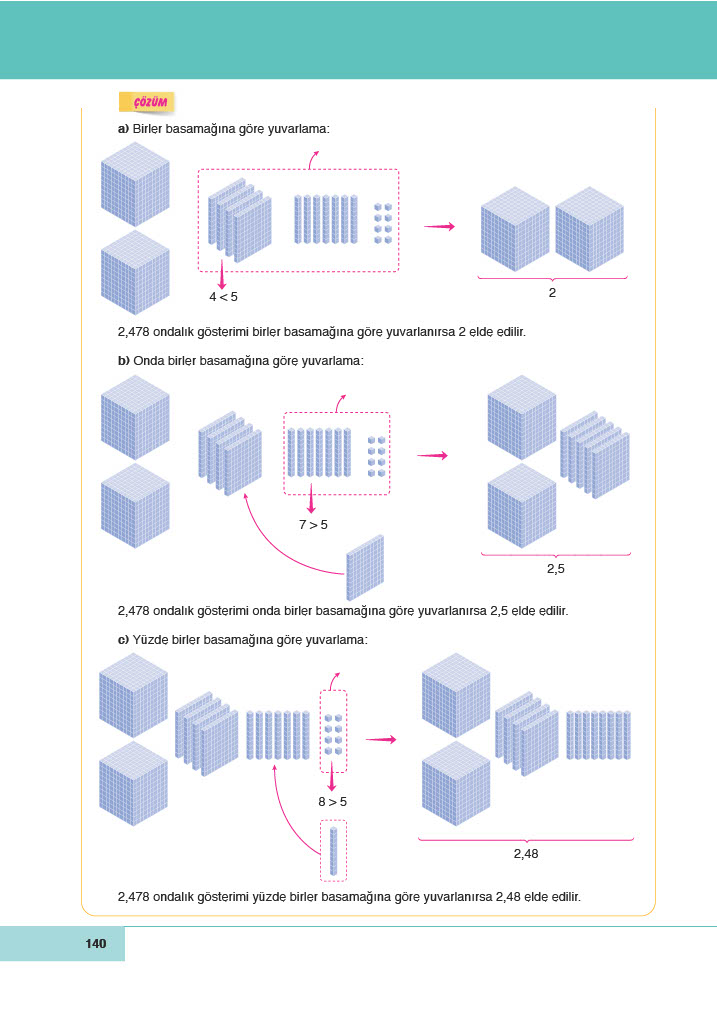 ÇÖZÜM

a) Birler basamağına göre yuvarlama:

$4 < 5$

2

2,478 ondalık gösterimi birler basamağına göre yuvarlanırsa 2 elde edilir.

b) Onda birler basamağına göre yuvarlama:

$7 > 5$

2,5

2,478 ondalık gösterimi onda birler basamağına göre yuvarlanırsa 2,5 elde edilir.

c) Yüzde birler basamağına göre yuvarlama:

$8 > 5$

2,48

2,478 ondalık gösterimi yüzde birler basamağına göre yuvarlanırsa 2,48 elde edilir.

140