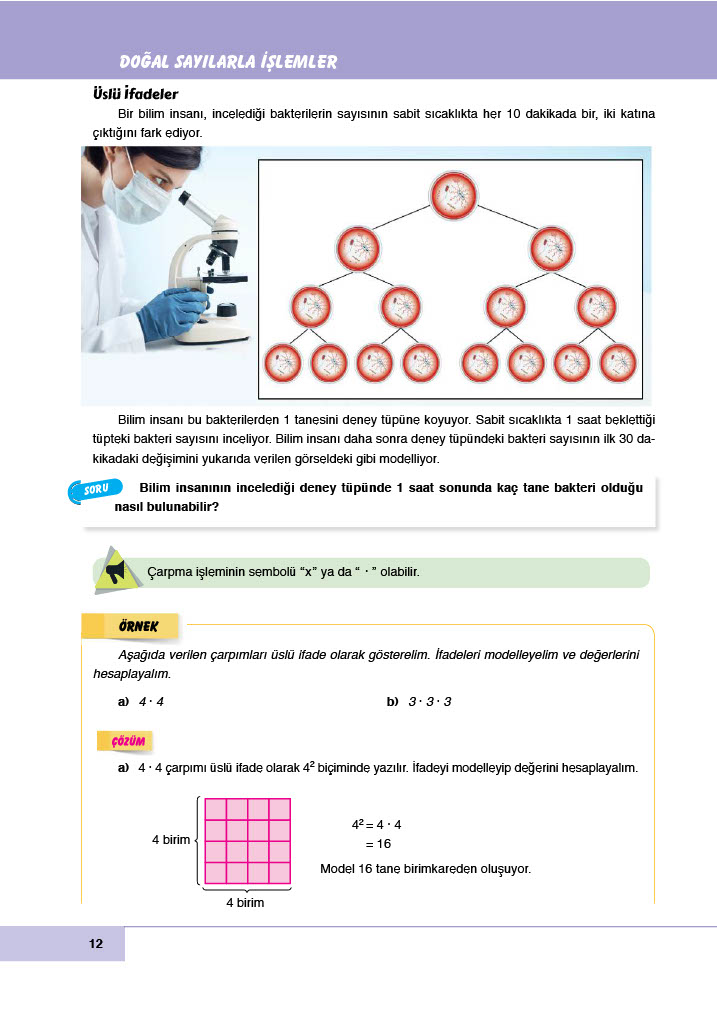 DOĞAL SAYILARLA İŞLEMLER

Üslü İfadeler

Bir bilim insanı, incelediği bakterilerin sayısının sabit sıcaklıkta her 10 dakikada bir, iki katına çıktığını fark ediyor.

Bilim insanı bu bakterilerden 1 tanesini deney tüpüne koyuyor. Sabit sıcaklıkta 1 saat beklettiği tüpteki bakteri sayısını inceliyor. Bilim insanı daha sonra deney tüpündeki bakteri sayısının ilk 30 dakikadaki değişimini yukarıda verilen görseldeki gibi modelliyor.

SORU Bilim insanının incelediği deney tüpünde 1 saat sonunda kaç tane bakteri olduğu nasıl bulunabilir?

Çarpma işleminin sembolü "x" ya da " · " olabilir.

ÖRNEK

Aşağıda verilen çarpımları üslü ifade olarak gösterelim. İfadeleri modelleyelim ve değerlerini hesaplayalım.

a) $4 \cdot 4$

b) $3 \cdot 3 \cdot 3$

ÇÖZÜM

a) $4 \cdot 4$ çarpımı üslü ifade olarak $4^2$ biçiminde yazılır. İfadeyi modelleyip değerini hesaplayalım.

4 birim

4 birim

$4^2 = 4 \cdot 4$
$= 16$

Model 16 tane birimkareden oluşuyor.

12