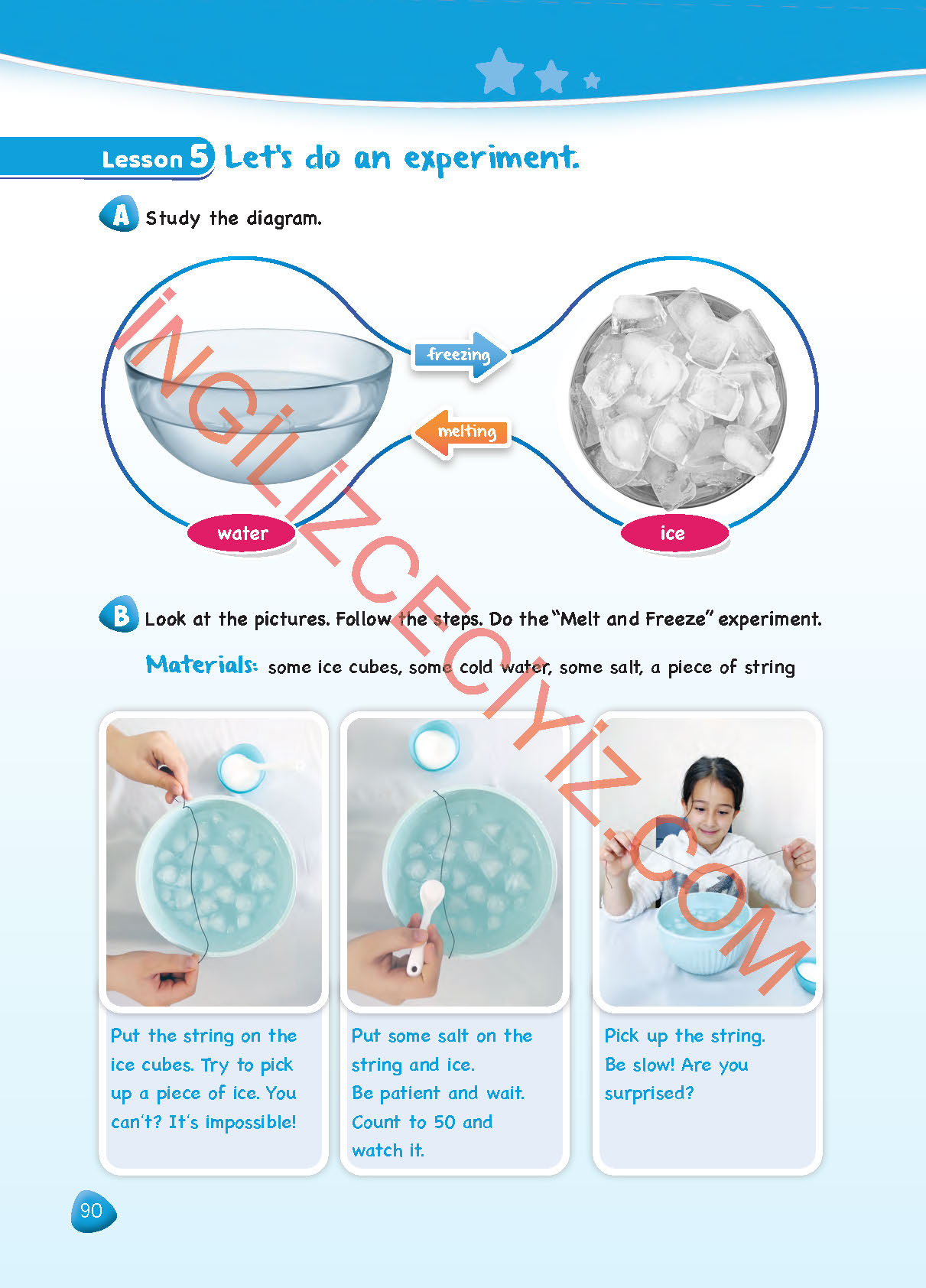 Lesson 5 Let's do an experiment.

A Study the diagram.

freezing

melting

water

ice

İNGİLİZCECİYİZ.COM

B Look at the pictures. Follow the steps. Do the "Melt and Freeze" experiment.

Materials: some ice cubes, some cold water, some salt, a piece of string

Put the string on the ice cubes. Try to pick up a piece of ice. You can't? It's impossible!

Put some salt on the string and ice. Be patient and wait. Count to 50 and watch it.

Pick up the string. Be slow! Are you surprised?

90