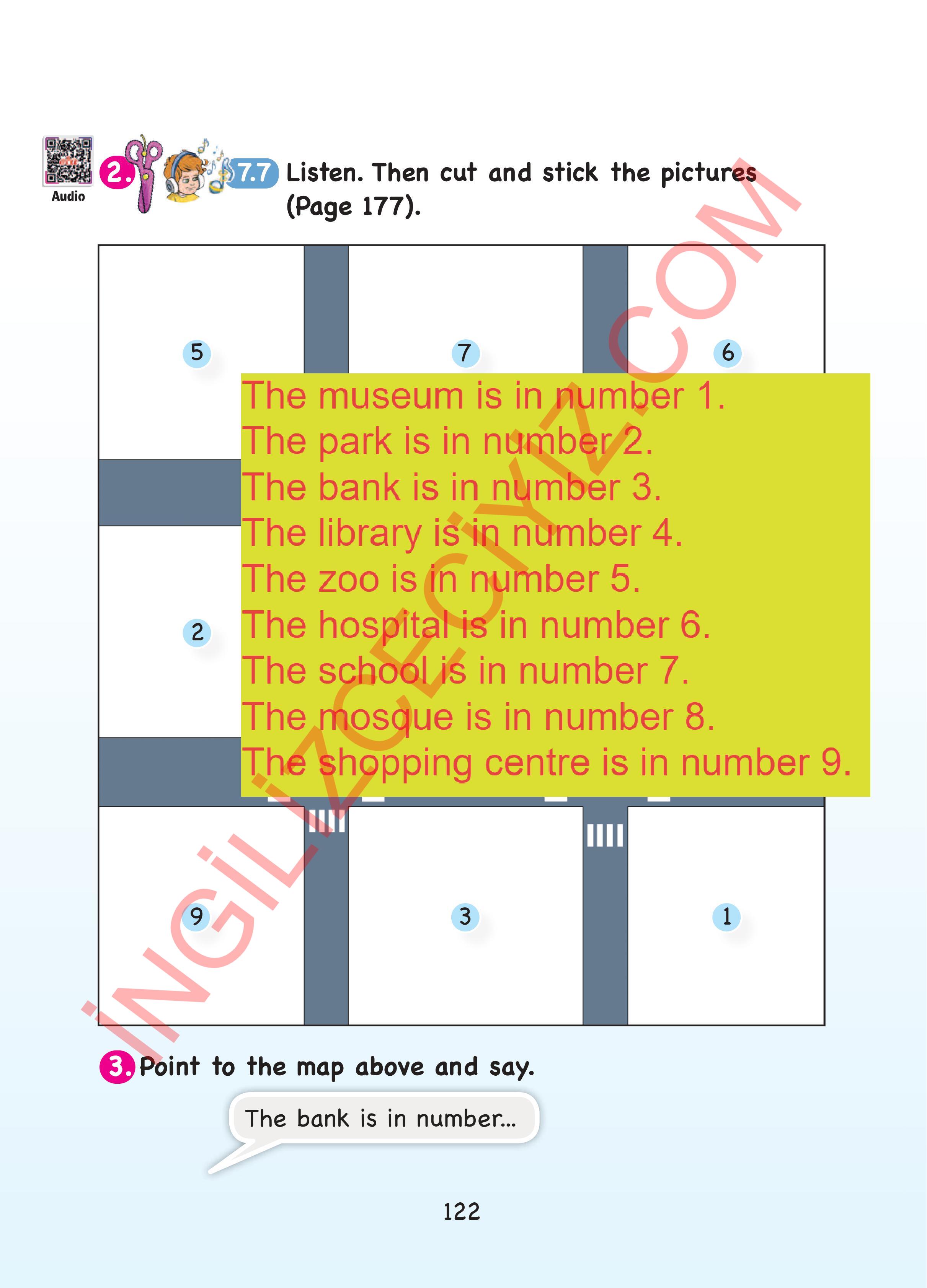 Audio

2. 7.7 Listen. Then cut and stick the pictures (Page 177).

5

7

6

The museum is in number 1.
The park is in number 2.
The bank is in number 3.
The library is in number 4.
The zoo is in number 5.
The hospital is in number 6.
The school is in number 7.
The mosque is in number 8.
The shopping centre is in number 9.

2

9

3

1

İNGİLİZCECİYİZ.COM

3. Point to the map above and say.

The bank is in number...

122