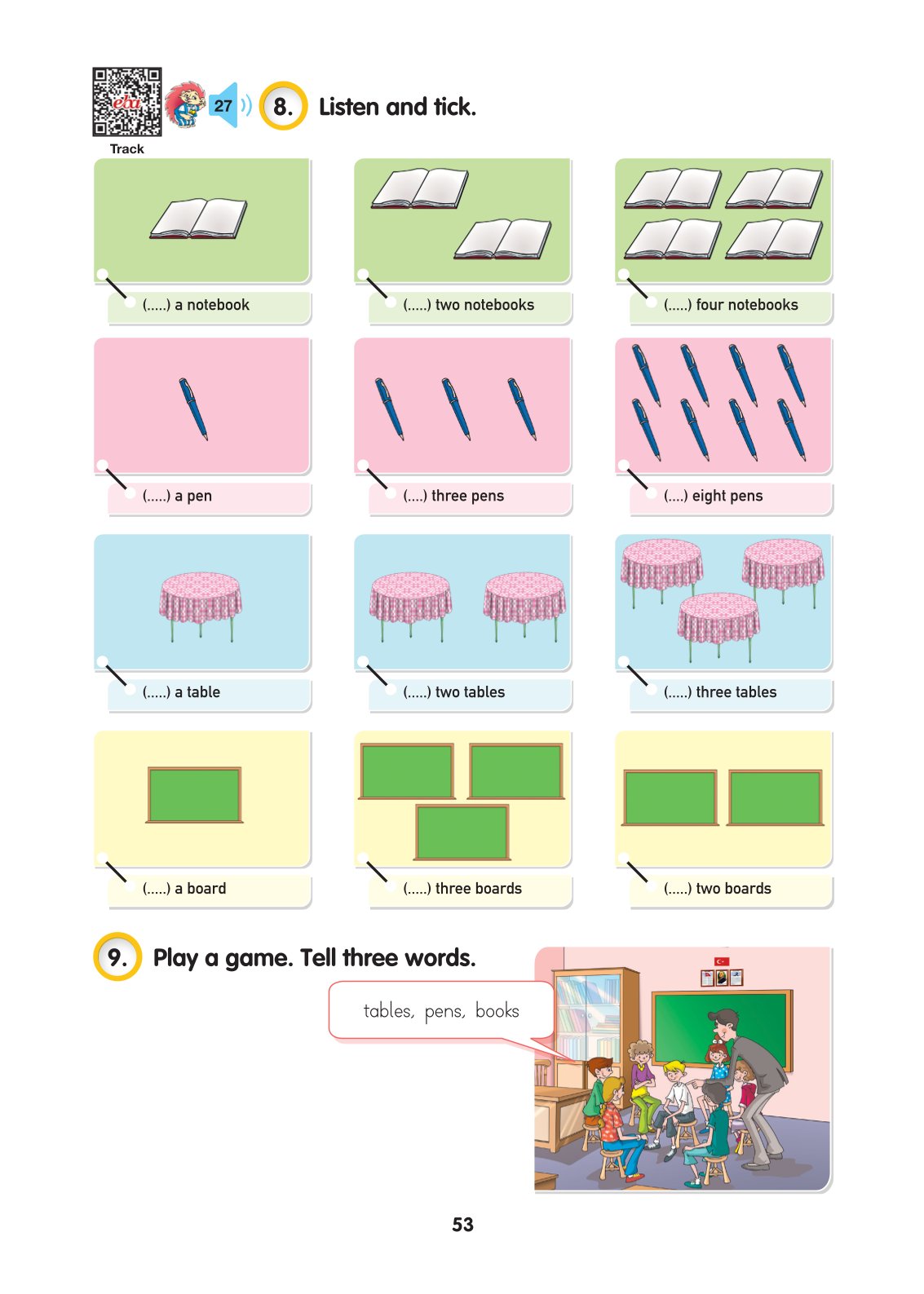 eba

Track

27

8. Listen and tick.

(.....) a notebook

(.....) two notebooks

(.....) four notebooks

(.....) a pen

(....) three pens

(....) eight pens

(.....) a table

(.....) two tables

(.....) three tables

(.....) a board

(.....) three boards

(.....) two boards

9. Play a game. Tell three words.

tables, pens, books

53