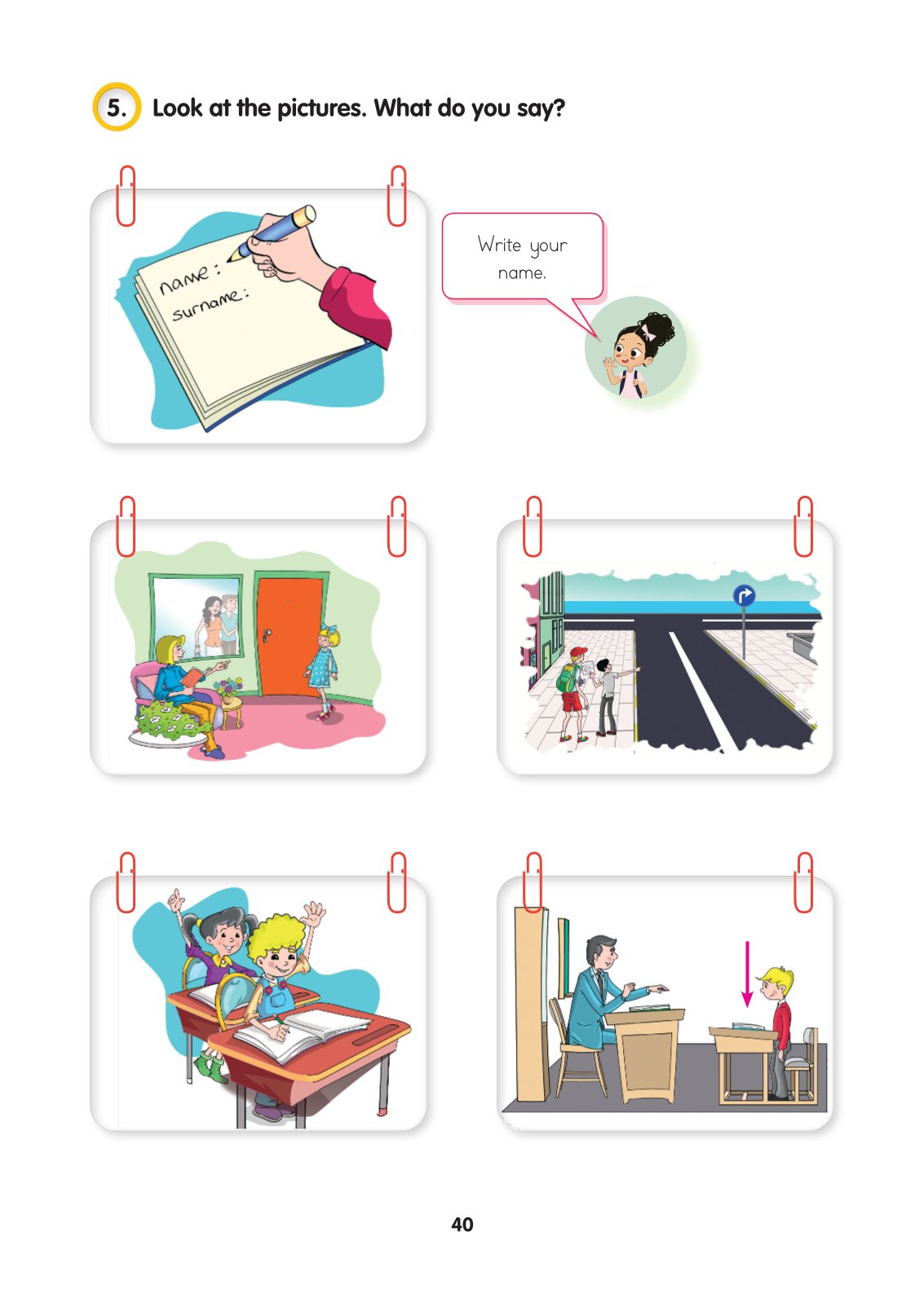 5. Look at the pictures. What do you say?

name :
surname :

Write your name.

40