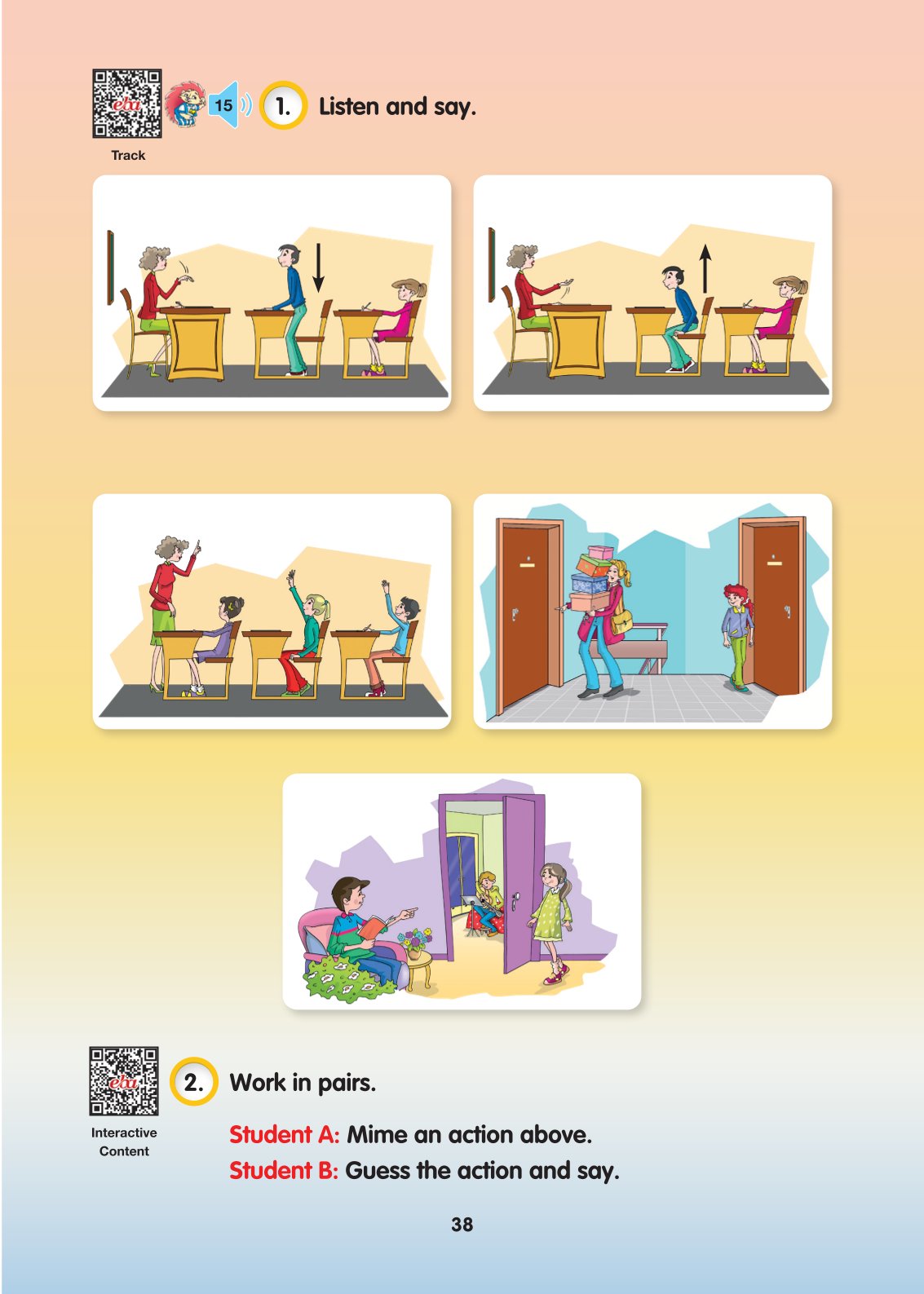 eba

Track

15

1. Listen and say.

eba

Interactive Content

2. Work in pairs.

Student A: Mime an action above.
Student B: Guess the action and say.

38