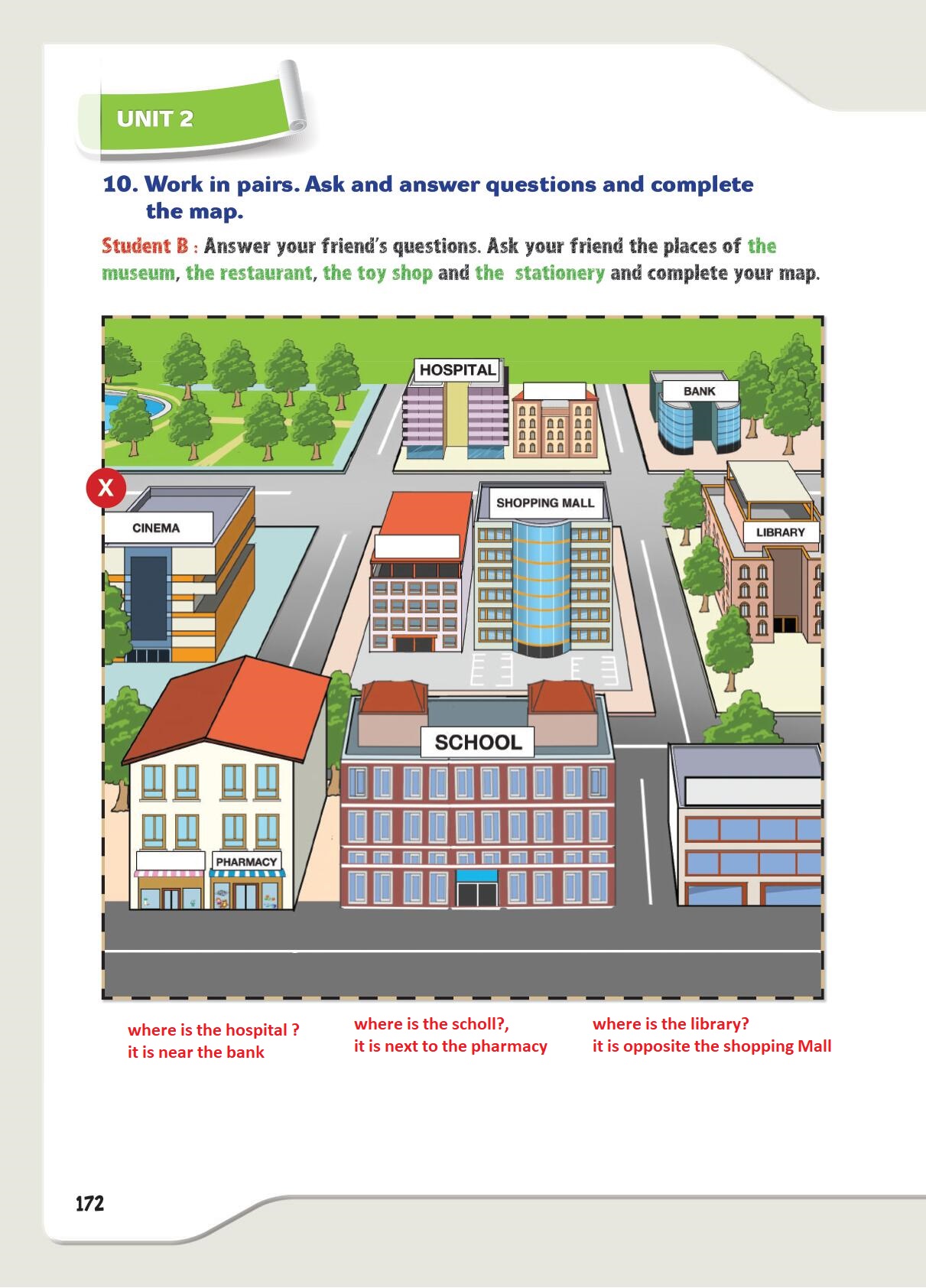 UNIT 2

10. Work in pairs. Ask and answer questions and complete the map.

Student B : Answer your friend's questions. Ask your friend the places of the museum, the restaurant, the toy shop and the stationery and complete your map.

HOSPITAL

BANK

X

CINEMA

SHOPPING MALL

LIBRARY

SCHOOL

PHARMACY

where is the hospital ?
it is near the bank

where is the scholl?,
it is next to the pharmacy

where is the library?
it is opposite the shopping Mall

172