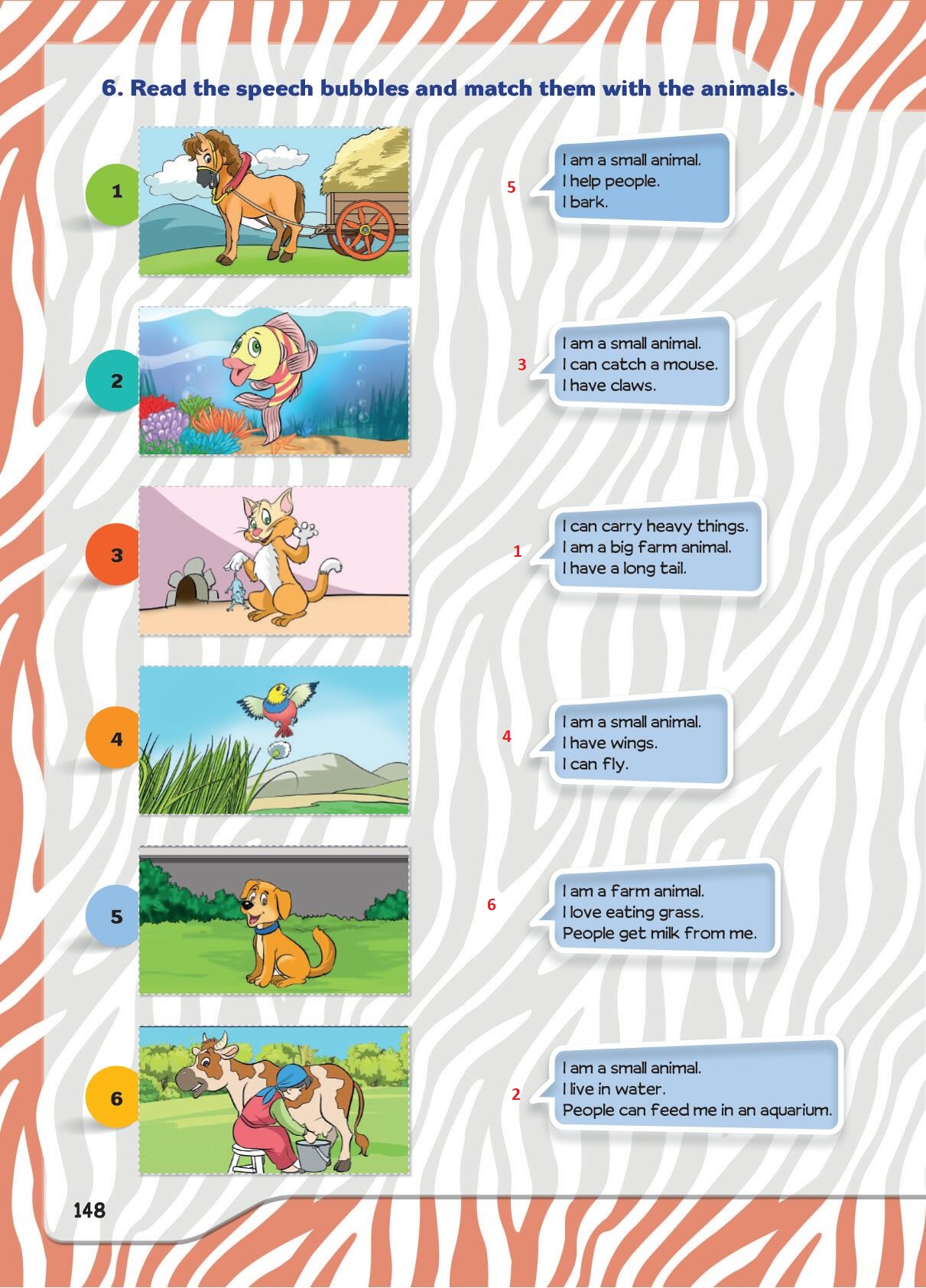 6. Read the speech bubbles and match them with the animals.

1

2

3

4

5

6

5
I am a small animal.
I help people.
I bark.

3
I am a small animal.
I can catch a mouse.
I have claws.

1
I can carry heavy things.
I am a big farm animal.
I have a long tail.

4
I am a small animal.
I have wings.
I can fly.

6
I am a farm animal.
I love eating grass.
People get milk from me.

2
I am a small animal.
I live in water.
People can feed me in an aquarium.

148