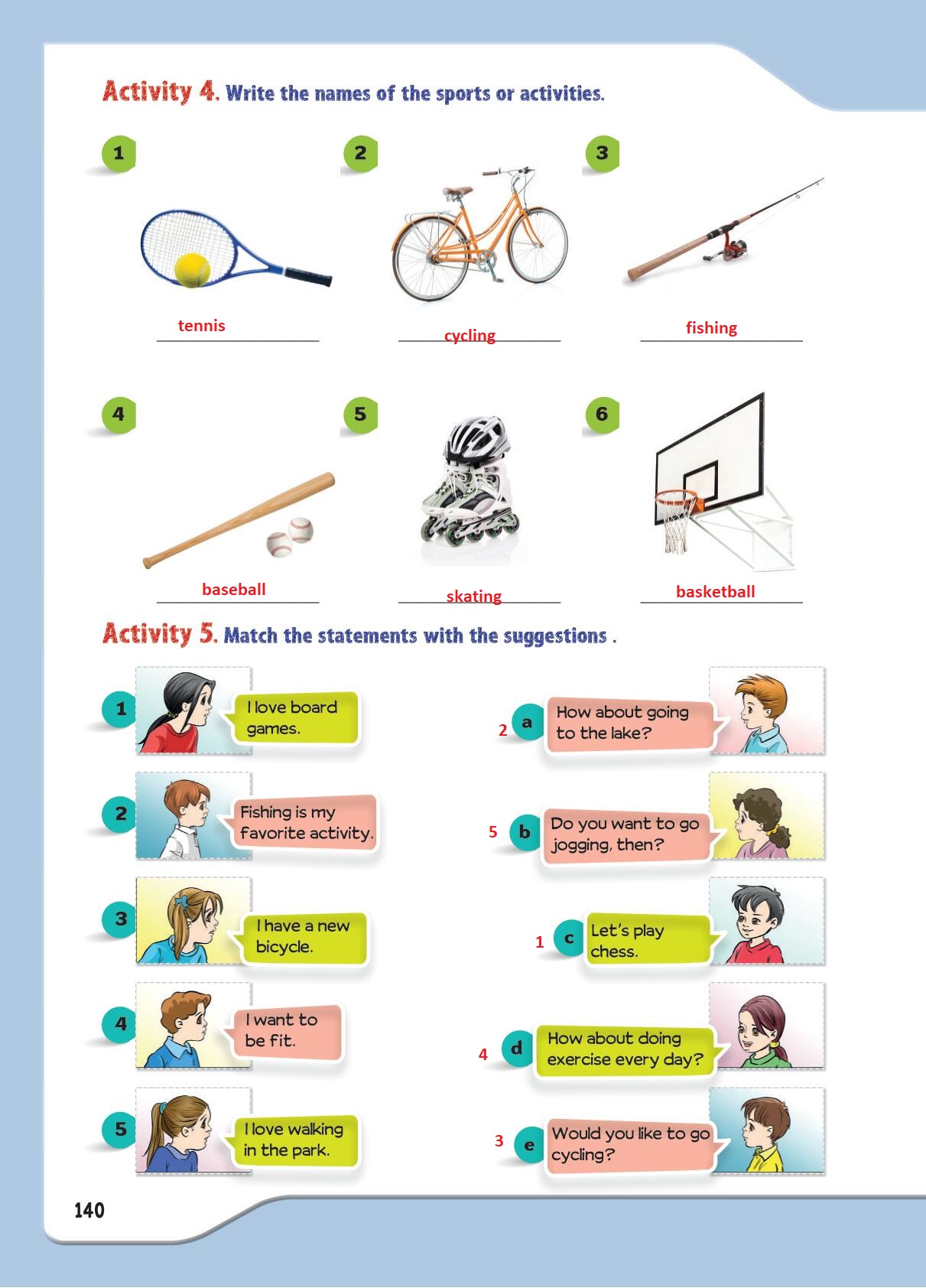 Activity 4. Write the names of the sports or activities.

1

tennis

2

cycling

3

fishing

4

baseball

5

skating

6

basketball

Activity 5. Match the statements with the suggestions .

1 I love board games.

2 Fishing is my favorite activity.

3 I have a new bicycle.

4 I want to be fit.

5 I love walking in the park.

2 a How about going to the lake?

5 b Do you want to go jogging, then?

1 c Let's play chess.

4 d How about doing exercise every day?

3 e Would you like to go cycling?

140