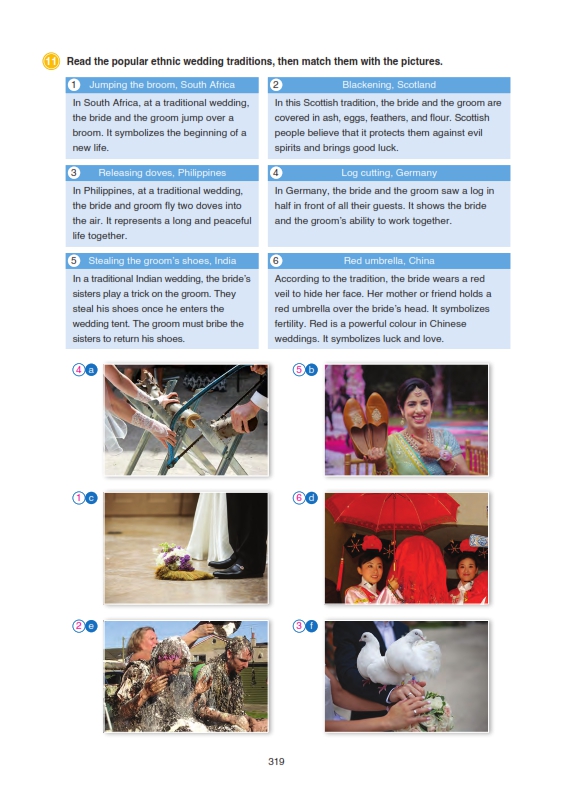 11 Read the popular ethnic wedding traditions, then match them with the pictures.

1 Jumping the broom, South Africa
In South Africa, at a traditional wedding, the bride and the groom jump over a broom. It symbolizes the beginning of a new life.

2 Blackening, Scotland
In this Scottish tradition, the bride and the groom are covered in ash, eggs, feathers, and flour. Scottish people believe that it protects them against evil spirits and brings good luck.

3 Releasing doves, Philippines
In Philippines, at a traditional wedding, the bride and groom fly two doves into the air. It represents a long and peaceful life together.

4 Log cutting, Germany
In Germany, the bride and the groom saw a log in half in front of all their guests. It shows the bride and the groom's ability to work together.

5 Stealing the groom's shoes, India
In a traditional Indian wedding, the bride's sisters play a trick on the groom. They steal his shoes once he enters the wedding tent. The groom must bribe the sisters to return his shoes.

6 Red umbrella, China
According to the tradition, the bride wears a red veil to hide her face. Her mother or friend holds a red umbrella over the bride's head. It symbolizes fertility. Red is a powerful colour in Chinese weddings. It symbolizes luck and love.

4 a
5 b
1 c
6 d
2 e
3 f

319