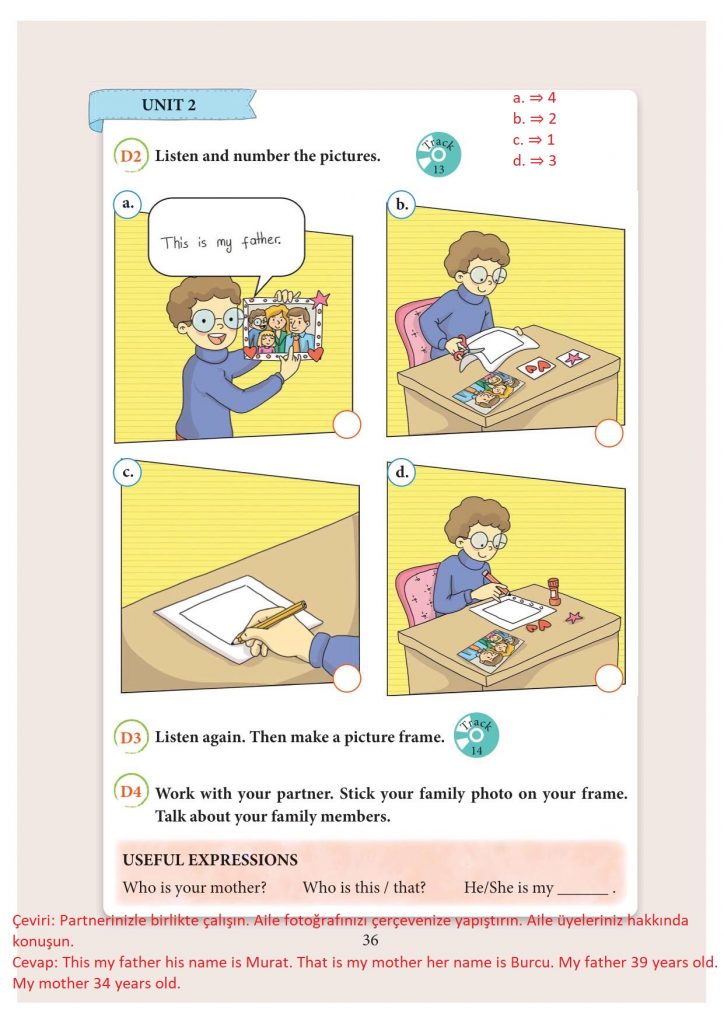 UNIT 2

a. ⇒ 4
b. ⇒ 2
c. ⇒ 1
d. ⇒ 3

D2 Listen and number the pictures.

Track 13

a.

This is my father.

b.

c.

d.

D3 Listen again. Then make a picture frame.

Track 14

D4 Work with your partner. Stick your family photo on your frame. Talk about your family members.

USEFUL EXPRESSIONS

Who is your mother? Who is this / that? He/She is my _______ .

Çeviri: Partnerinizle birlikte çalışın. Aile fotoğrafınızı çerçevenize yapıştırın. Aile üyeleriniz hakkında konuşun.

36

Cevap: This my father his name is Murat. That is my mother her name is Burcu. My father 39 years old. My mother 34 years old.