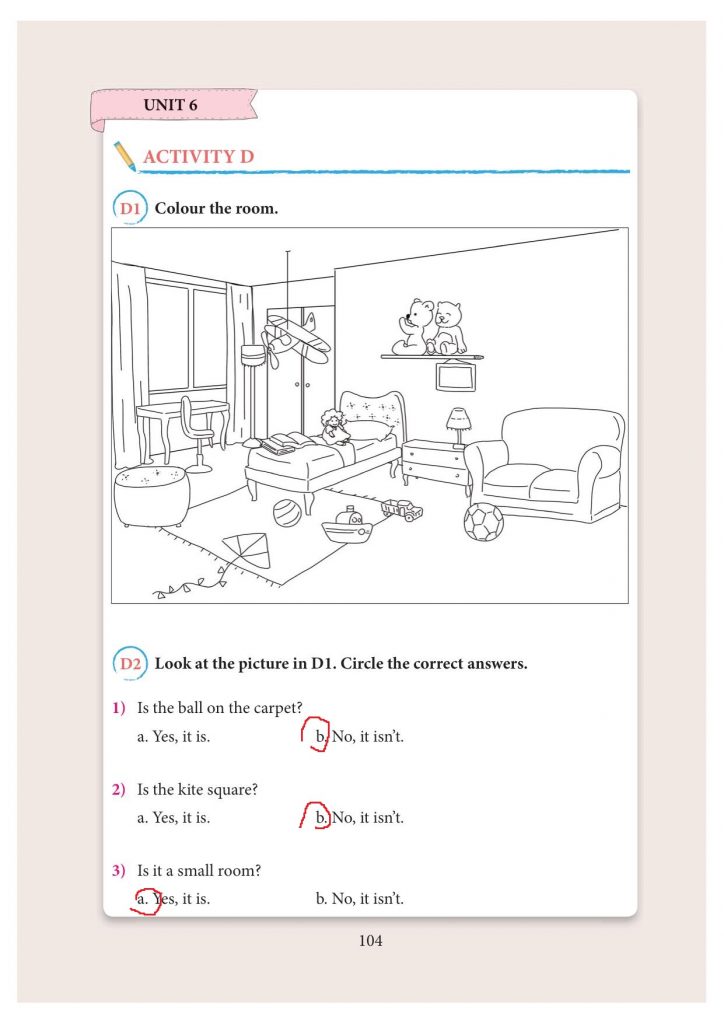 UNIT 6

ACTIVITY D

D1 Colour the room.

D2 Look at the picture in D1. Circle the correct answers.

1) Is the ball on the carpet?
a. Yes, it is. b. No, it isn't.

2) Is the kite square?
a. Yes, it is. b. No, it isn't.

3) Is it a small room?
a. Yes, it is. b. No, it isn't.

104